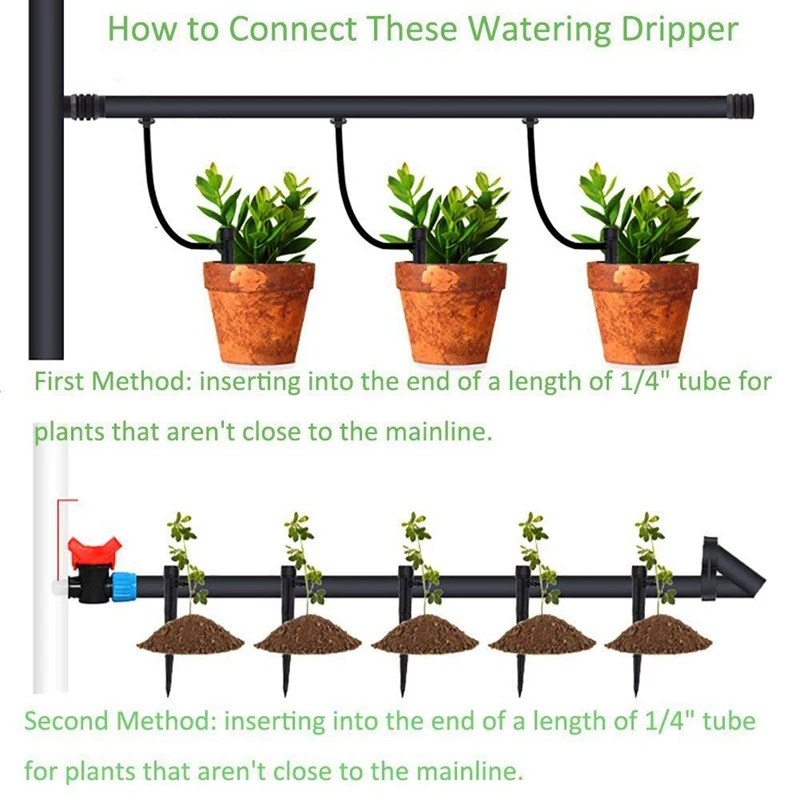 How to Connect These Watering Dripper

First Method: inserting into the end of a length of 1/4" tube for plants that aren't close to the mainline.

Second Method: inserting into the end of a length of 1/4" tube for plants that aren't close to the mainline.