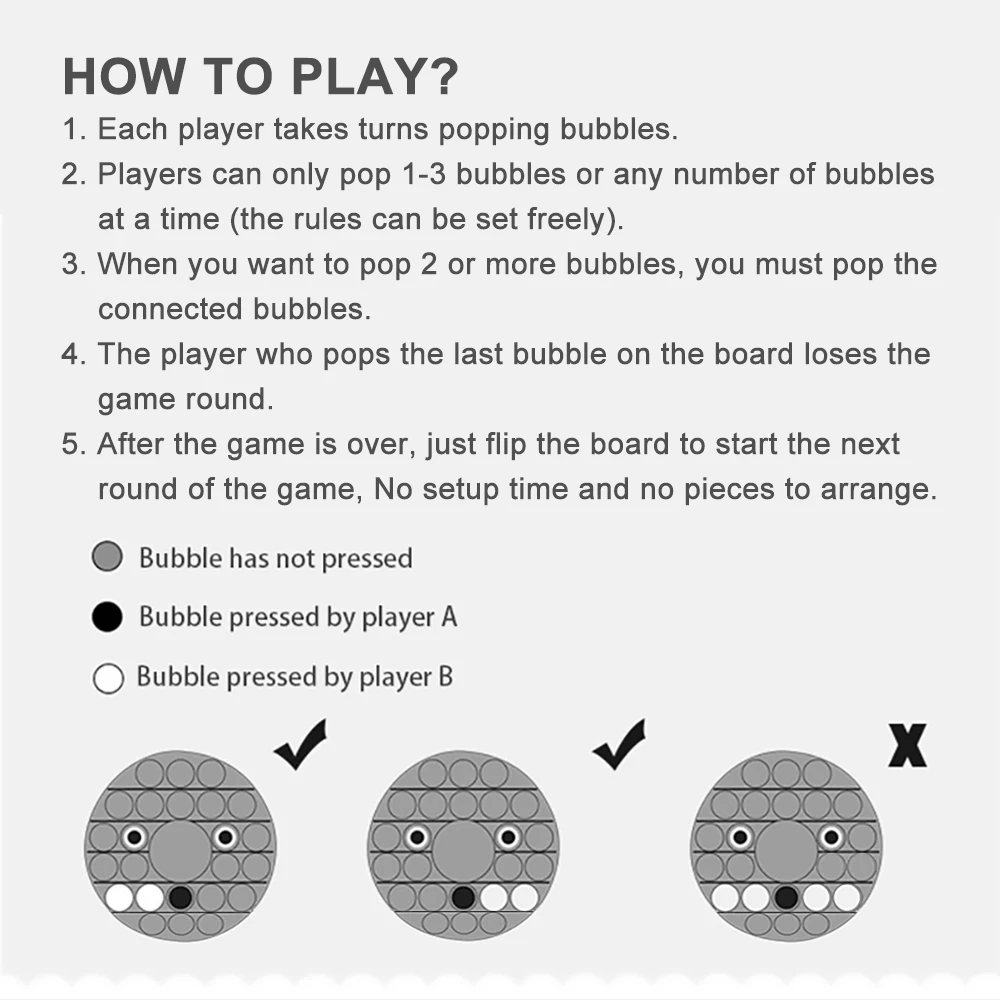 HOW TO PLAY?

1. Each player takes turns popping bubbles.
2. Players can only pop 1-3 bubbles or any number of bubbles at a time (the rules can be set freely).
3. When you want to pop 2 or more bubbles, you must pop the connected bubbles.
4. The player who pops the last bubble on the board loses the game round.
5. After the game is over, just flip the board to start the next round of the game, No setup time and no pieces to arrange.

Bubble has not pressed

Bubble pressed by player A

Bubble pressed by player B

✔

✔

X