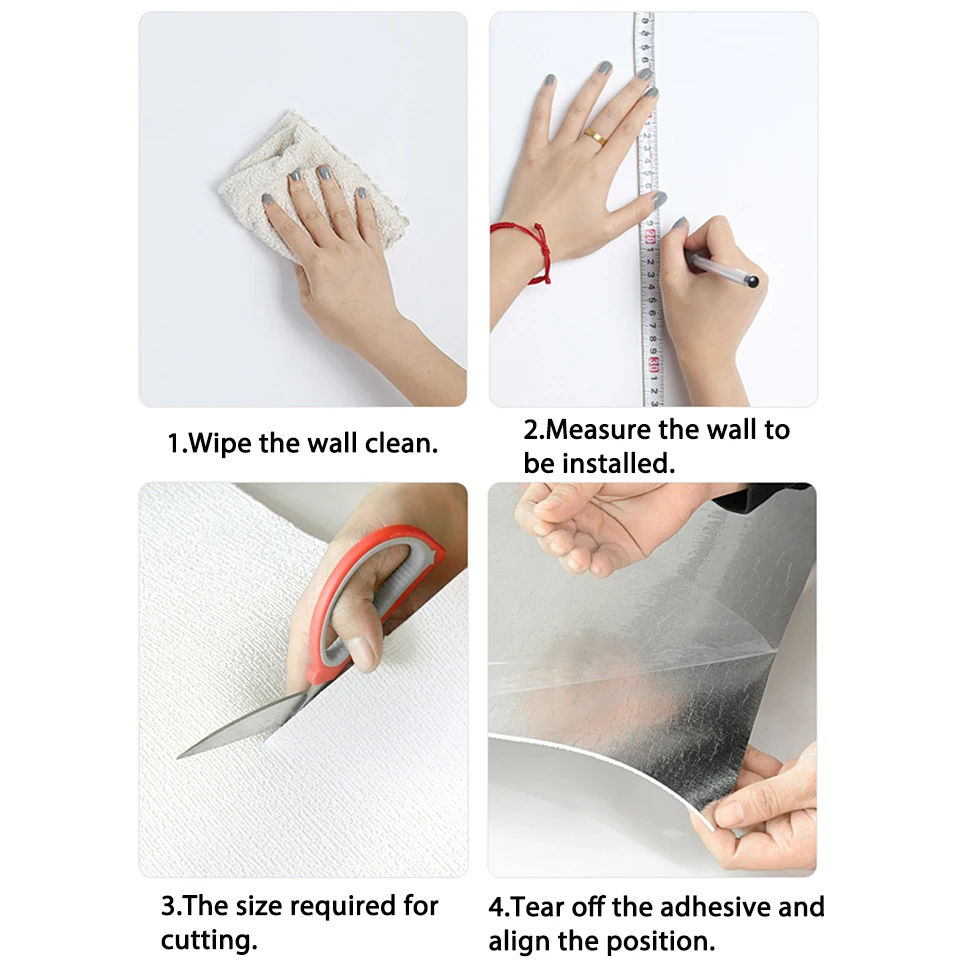 1.Wipe the wall clean.

2.Measure the wall to be installed.

3.The size required for cutting.

4.Tear off the adhesive and align the position.