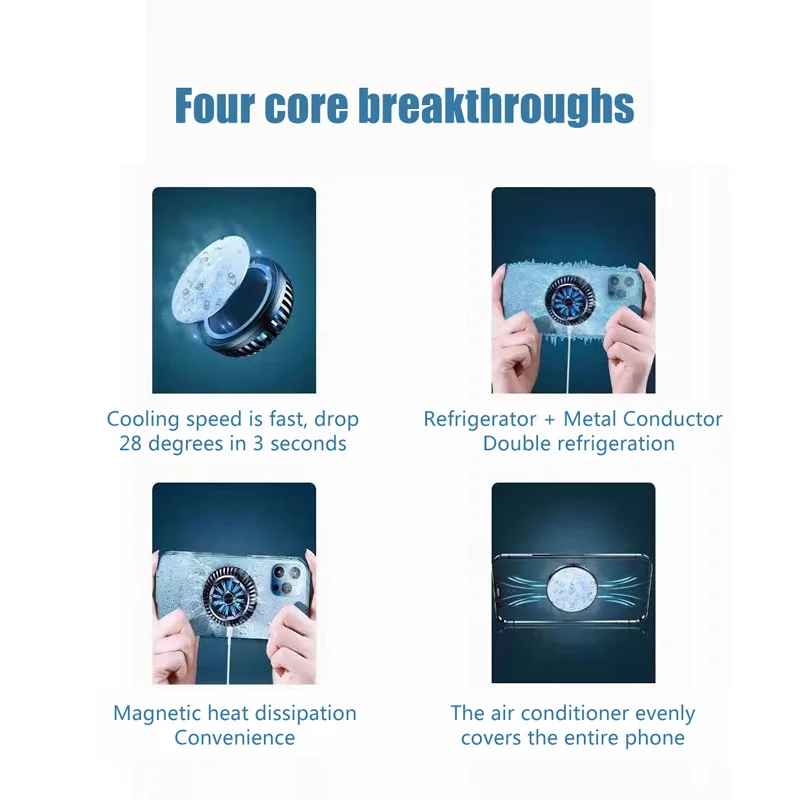 Four core breakthroughs

Cooling speed is fast, drop 28 degrees in 3 seconds

Refrigerator + Metal Conductor Double refrigeration

Magnetic heat dissipation Convenience

The air conditioner evenly covers the entire phone