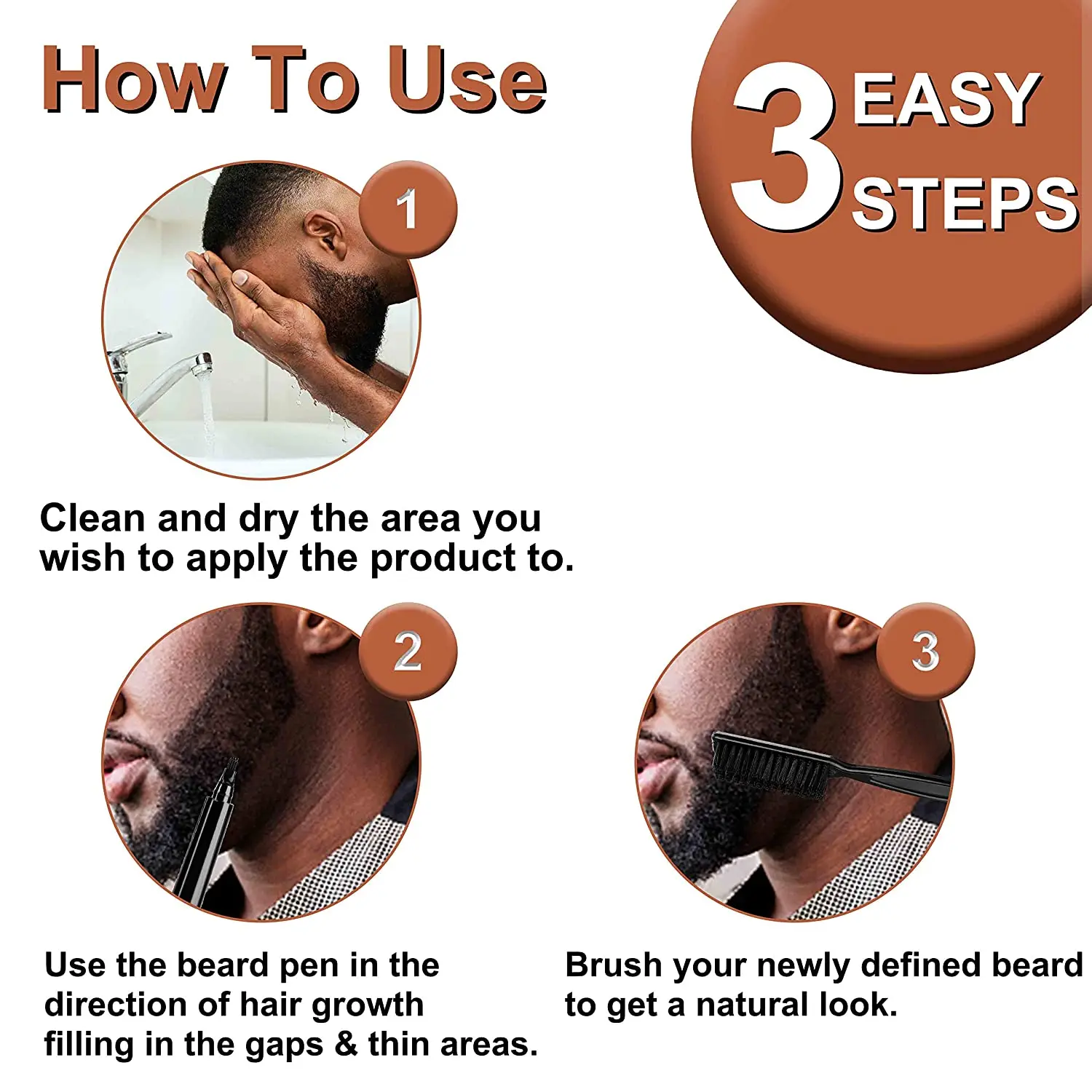 How To Use

3 EASY STEPS

1

Clean and dry the area you wish to apply the product to.

2

Use the beard pen in the direction of hair growth filling in the gaps & thin areas.

3

Brush your newly defined beard to get a natural look.