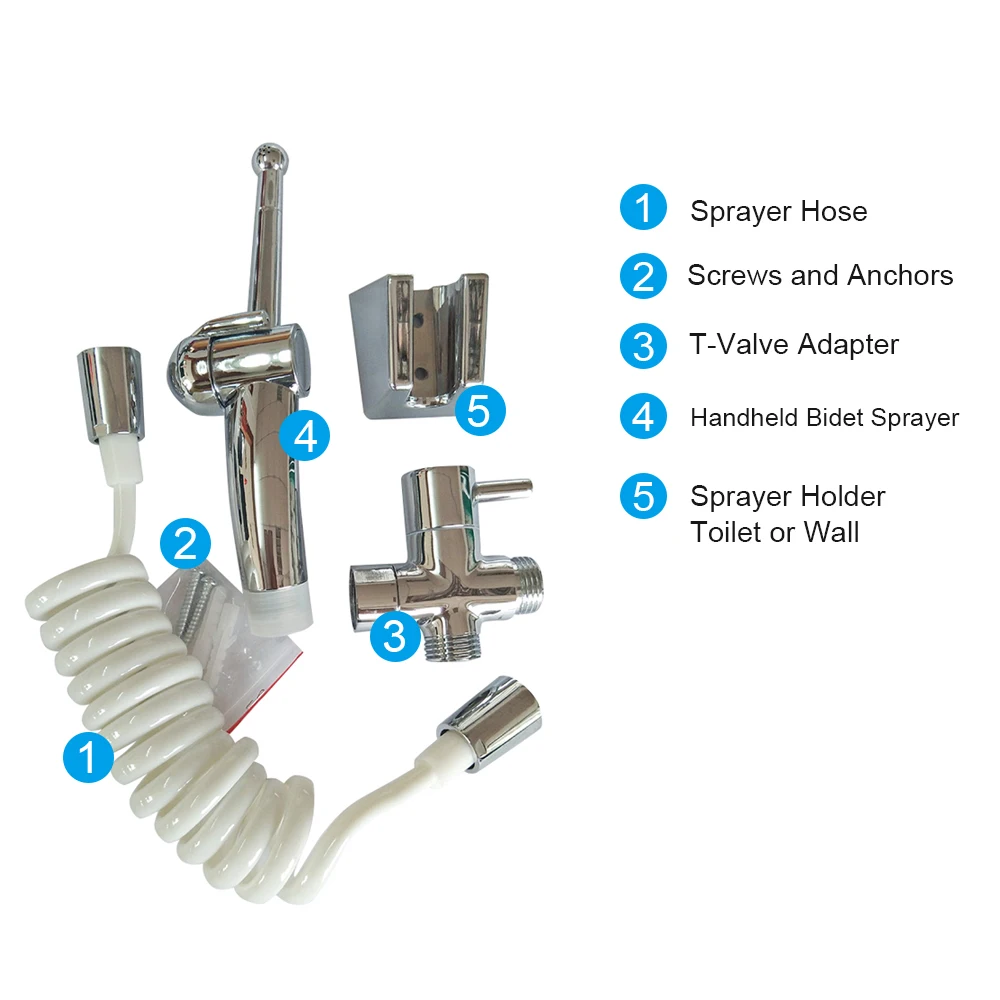 4
5
2
3
1

1 Sprayer Hose
2 Screws and Anchors
3 T-Valve Adapter
4 Handheld Bidet Sprayer
5 Sprayer Holder Toilet or Wall