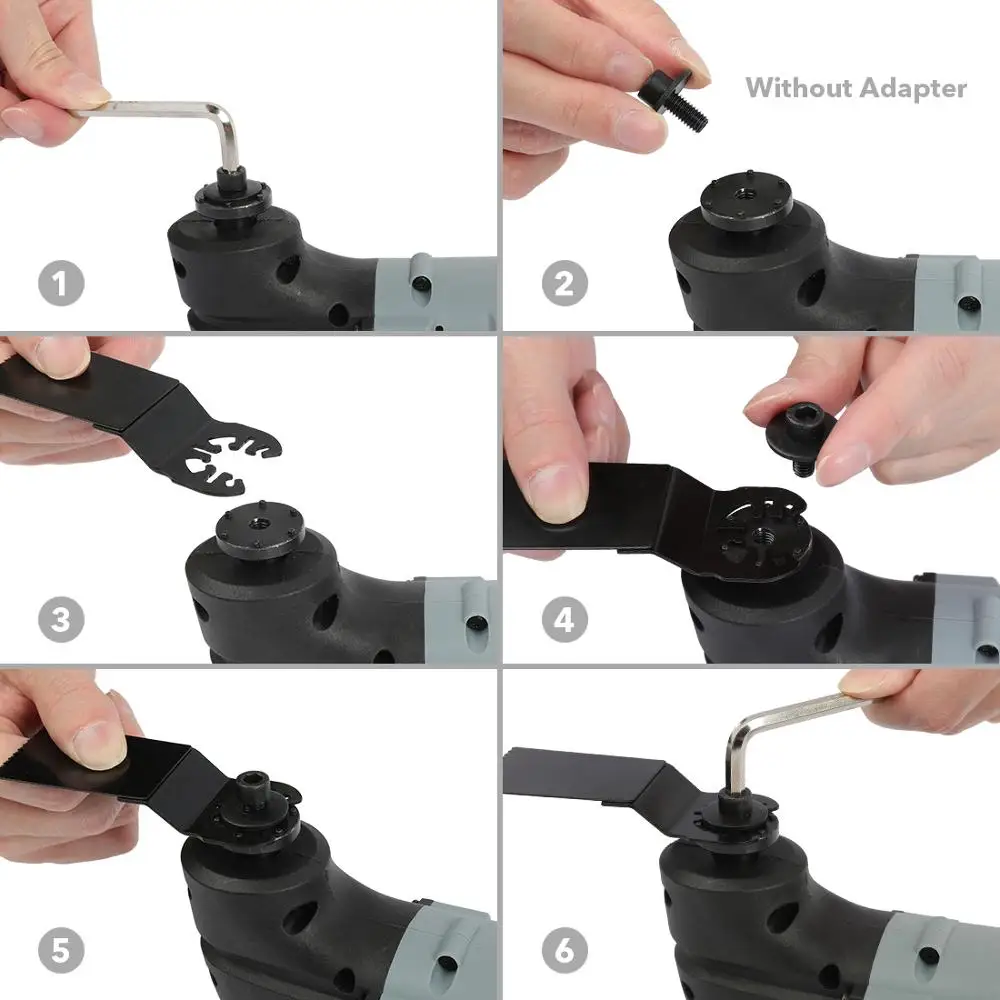 1

Without Adapter

2

3

4

5

6