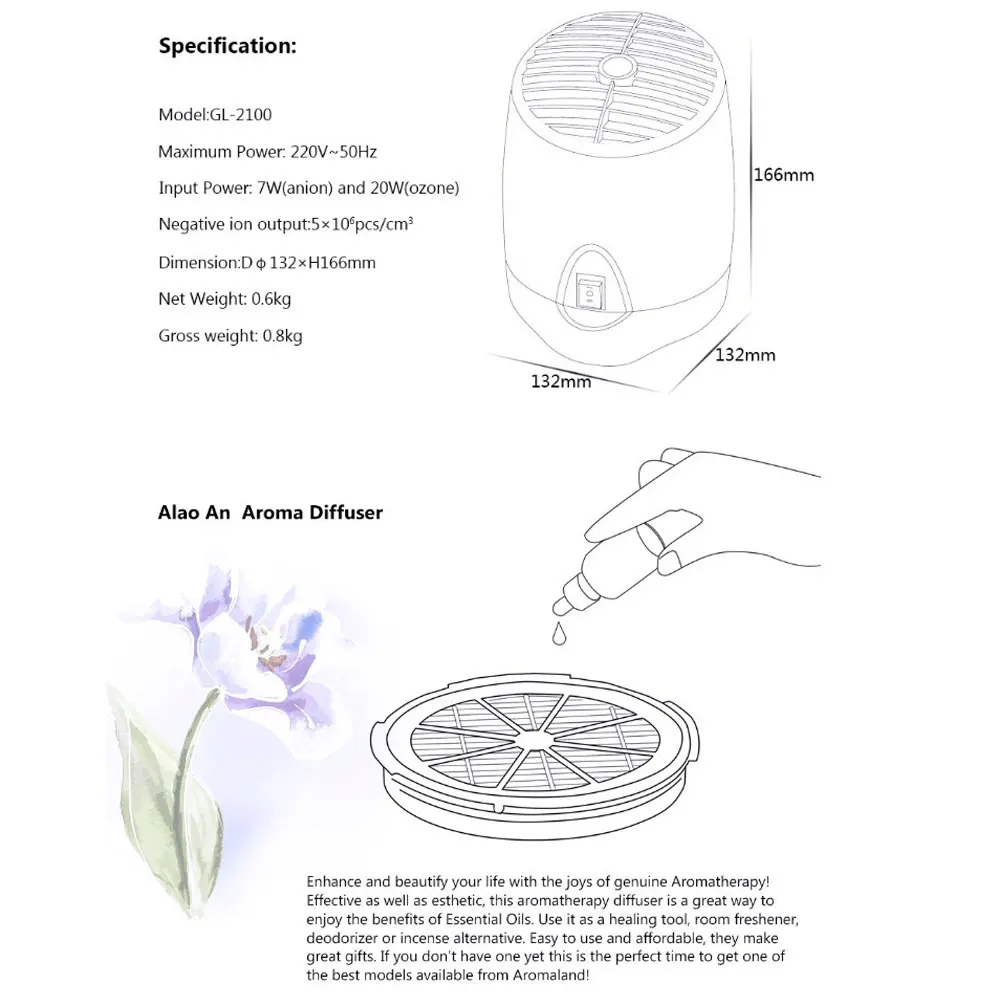 Specification:

Model:GL-2100

Maximum Power: 220V~50Hz

Input Power: 7W(anion) and 20W(ozone)

Negative ion output:$5\times10^6$pcs/cm$^3$

Dimension:D ϕ 132×H166mm

Net Weight: 0.6kg

Gross weight: 0.8kg

166mm

132mm

132mm

Alao An Aroma Diffuser

Enhance and beautify your life with the joys of genuine Aromatherapy! Effective as well as esthetic, this aromatherapy diffuser is a great way to enjoy the benefits of Essential Oils. Use it as a healing tool, room freshener, deodorizer or incense alternative. Easy to use and affordable, they make great gifts. If you don't have one yet this is the perfect time to get one of the best models available from Aromaland!