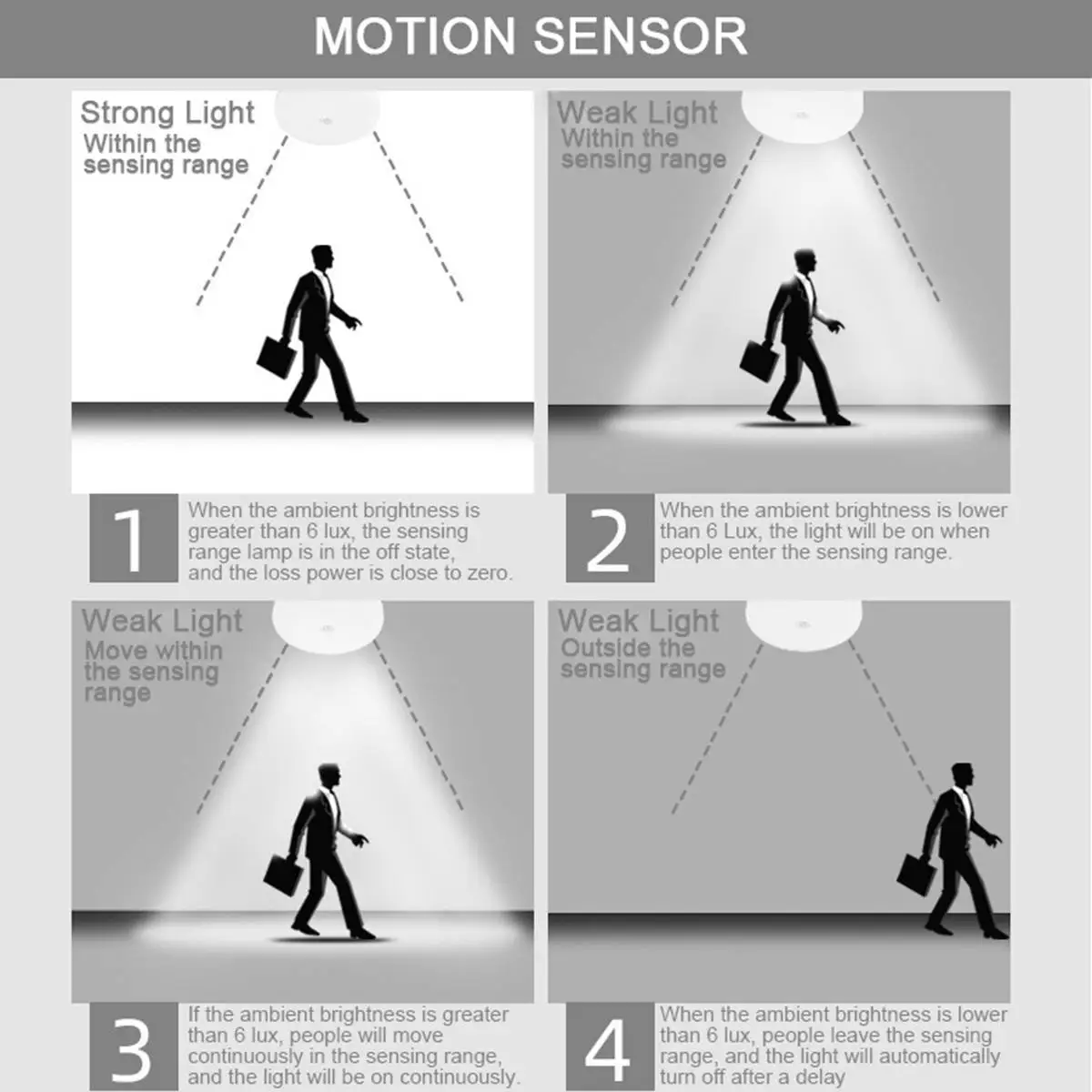 MOTION SENSOR

Strong Light
Within the sensing range

1
When the ambient brightness is greater than 6 lux, the sensing range lamp is in the off state, and the loss power is close to zero.

Weak Light
Within the sensing range

2
When the ambient brightness is lower than 6 Lux, the light will be on when people enter the sensing range.

Weak Light
Move within the sensing range

3
If the ambient brightness is greater than 6 lux, people will move continuously in the sensing range, and the light will be on continuously.

Weak Light
Outside the sensing range

4
When the ambient brightness is lower than 6 lux, people leave the sensing range, and the light will automatically turn off after a delay