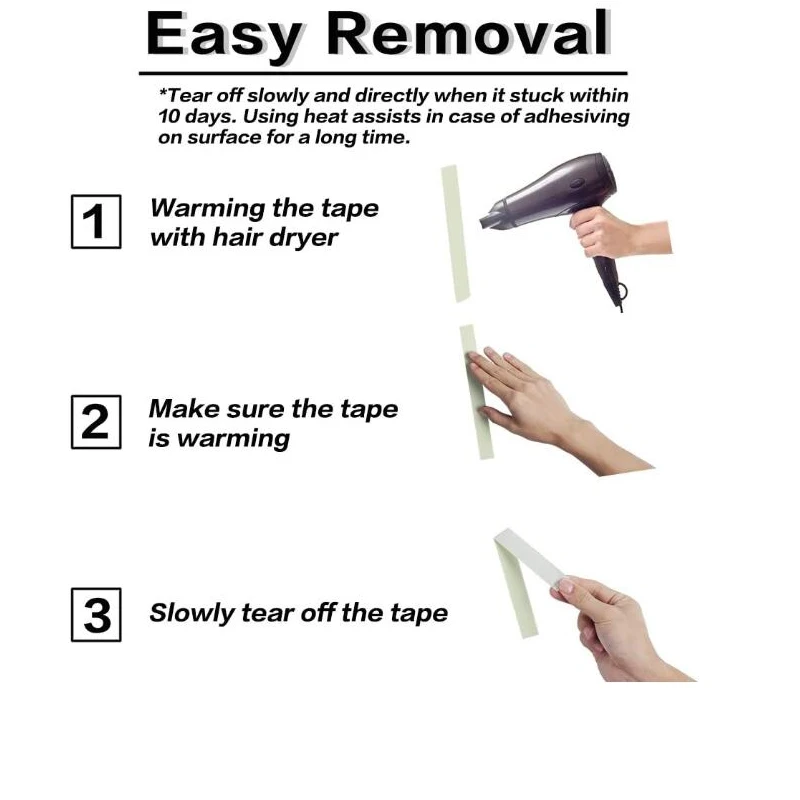 Easy Removal

*Tear off slowly and directly when it stuck within 10 days. Using heat assists in case of adhesiving on surface for a long time.

1 Warming the tape with hair dryer

2 Make sure the tape is warming

3 Slowly tear off the tape