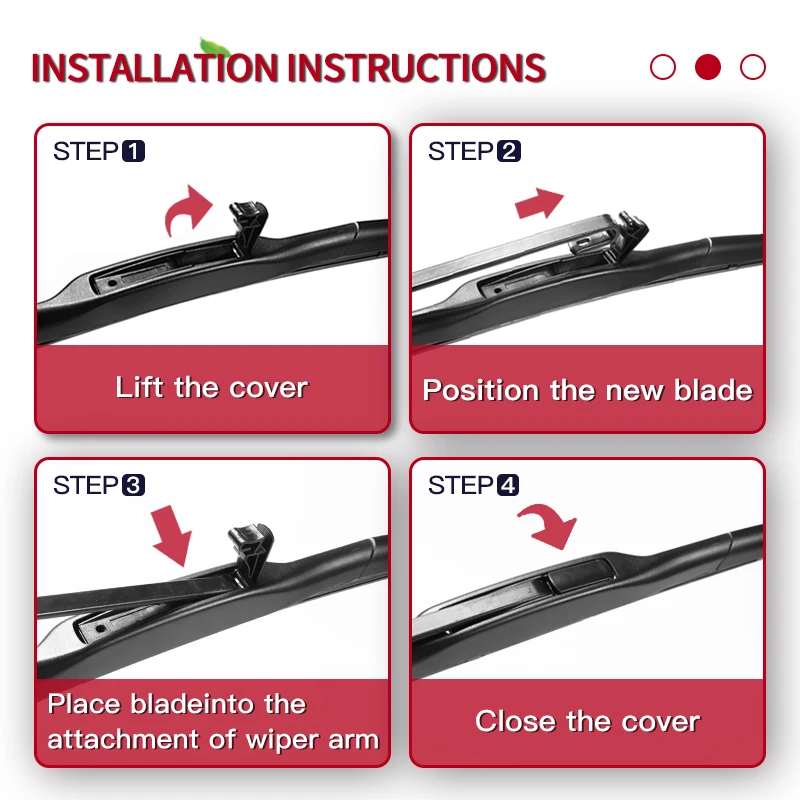 INSTALLATION INSTRUCTIONS

STEP 1

Lift the cover

STEP 2

Position the new blade

STEP 3

Place bladeinto the attachment of wiper arm

STEP 4

Close the cover