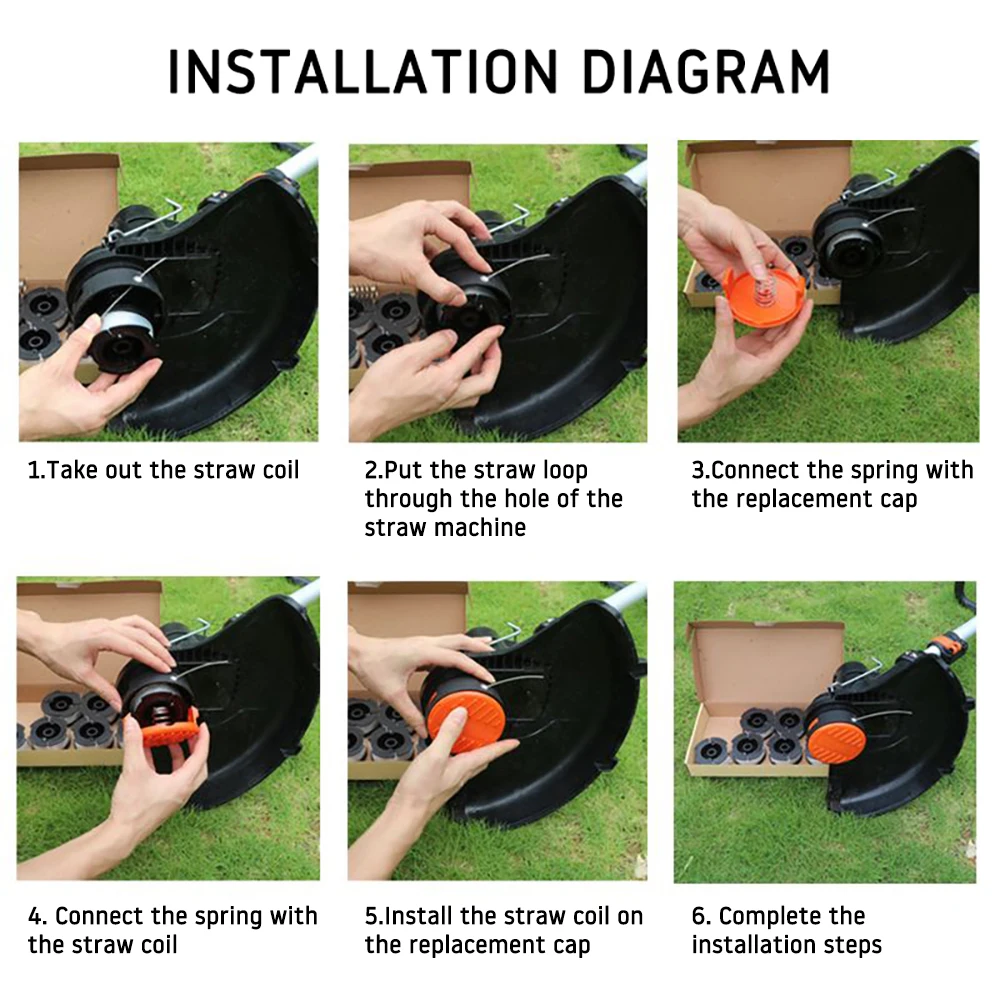 INSTALLATION DIAGRAM

1.Take out the straw coil

2.Put the straw loop through the hole of the straw machine

3.Connect the spring with the replacement cap

4. Connect the spring with the straw coil

5.Install the straw coil on the replacement cap

6. Complete the installation steps