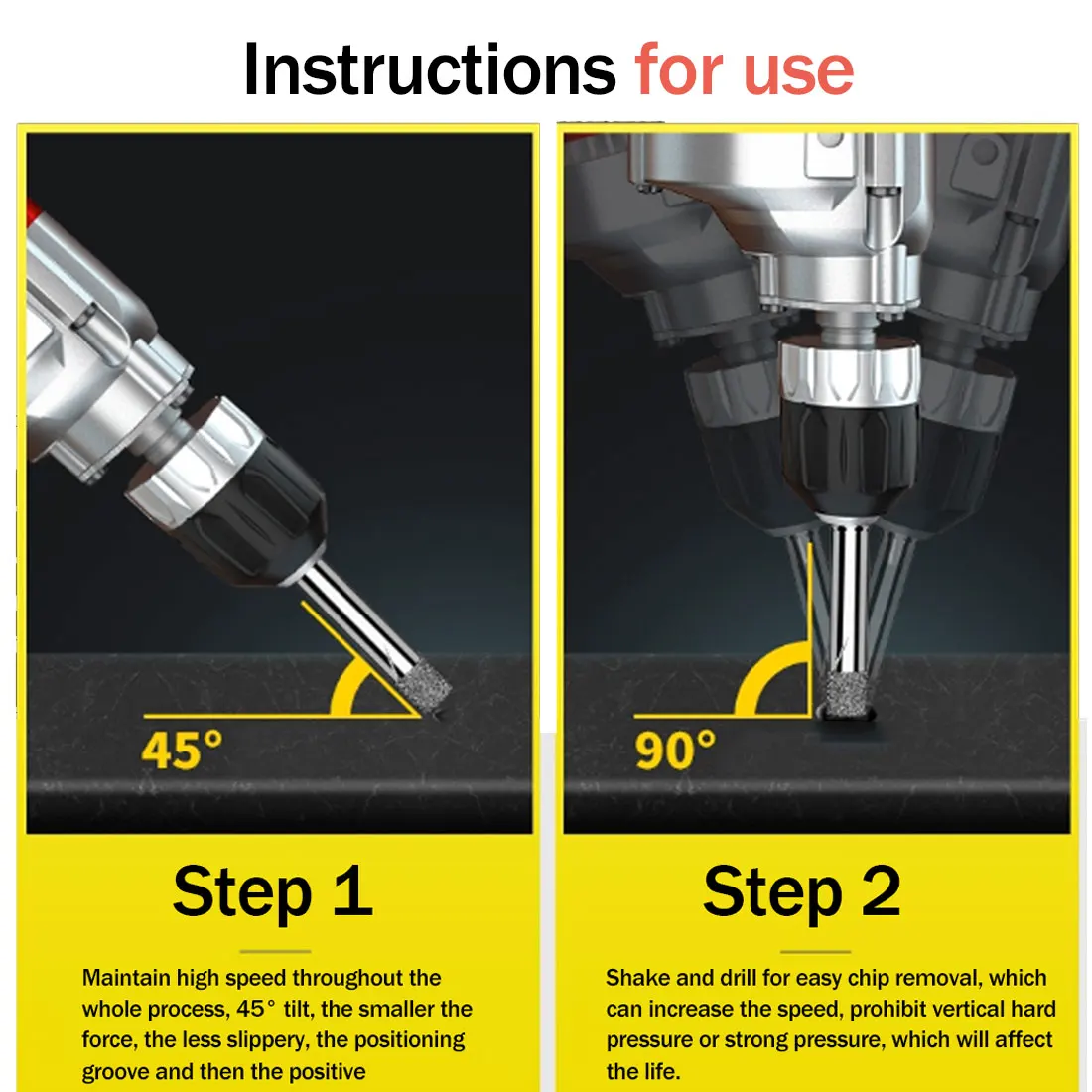 Instructions for use

45°

Step 1

Maintain high speed throughout the whole process, 45° tilt, the smaller the force, the less slippery, the positioning groove and then the positive

90°

Step 2

Shake and drill for easy chip removal, which can increase the speed, prohibit vertical hard pressure or strong pressure, which will affect the life.