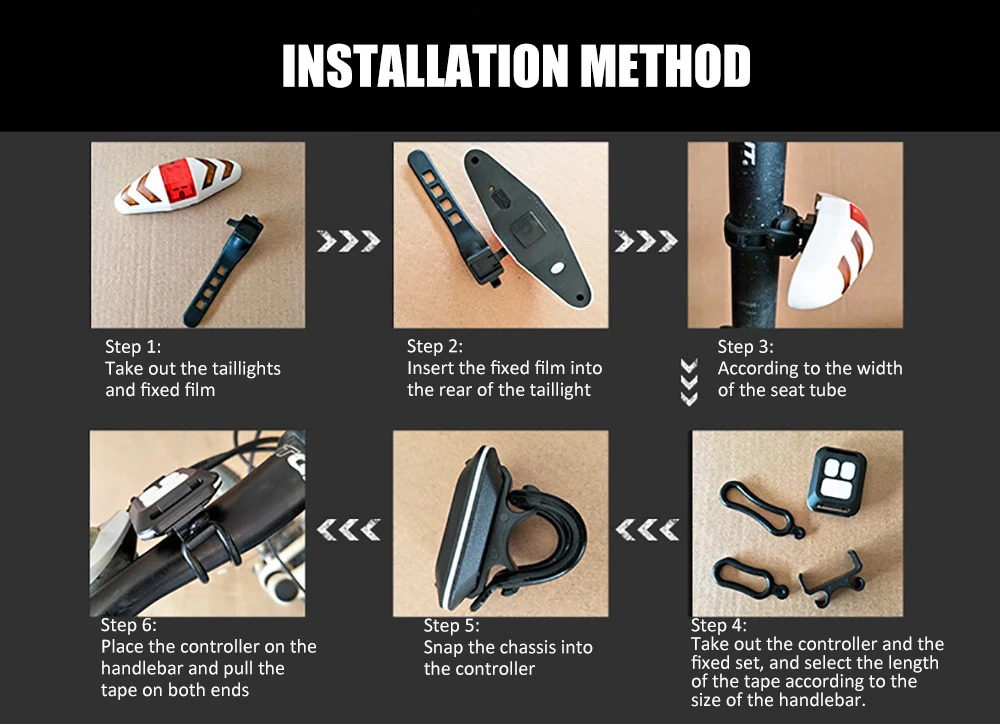 INSTALLATION METHOD

Step 1:
Take out the taillights and fixed film

Step 2:
Insert the fixed film into the rear of the taillight

Step 3:
According to the width of the seat tube

Step 4:
Take out the controller and the fixed set, and select the length of the tape according to the size of the handlebar.

Step 5:
Snap the chassis into the controller

Step 6:
Place the controller on the handlebar and pull the tape on both ends