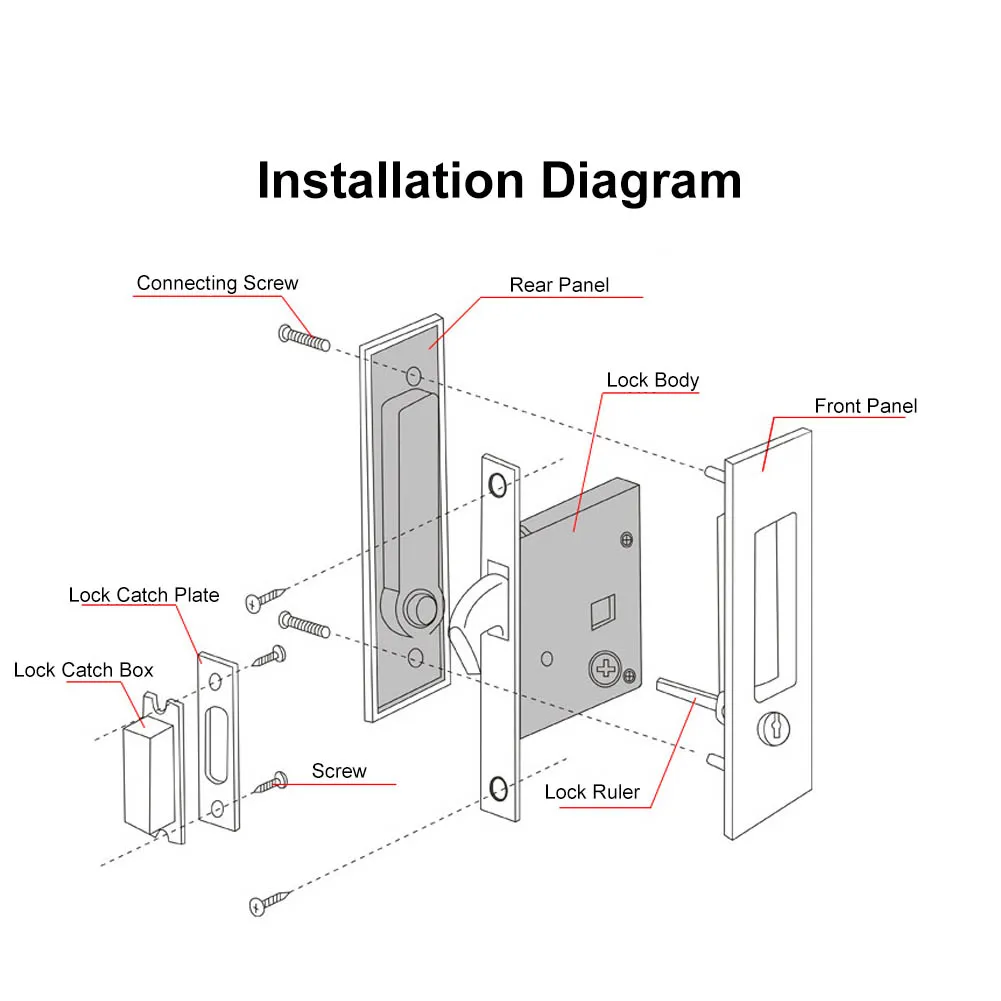 Installation Diagram

Connecting Screw

Rear Panel

Lock Body

Front Panel

Lock Catch Plate

Lock Catch Box

Screw

Lock Ruler