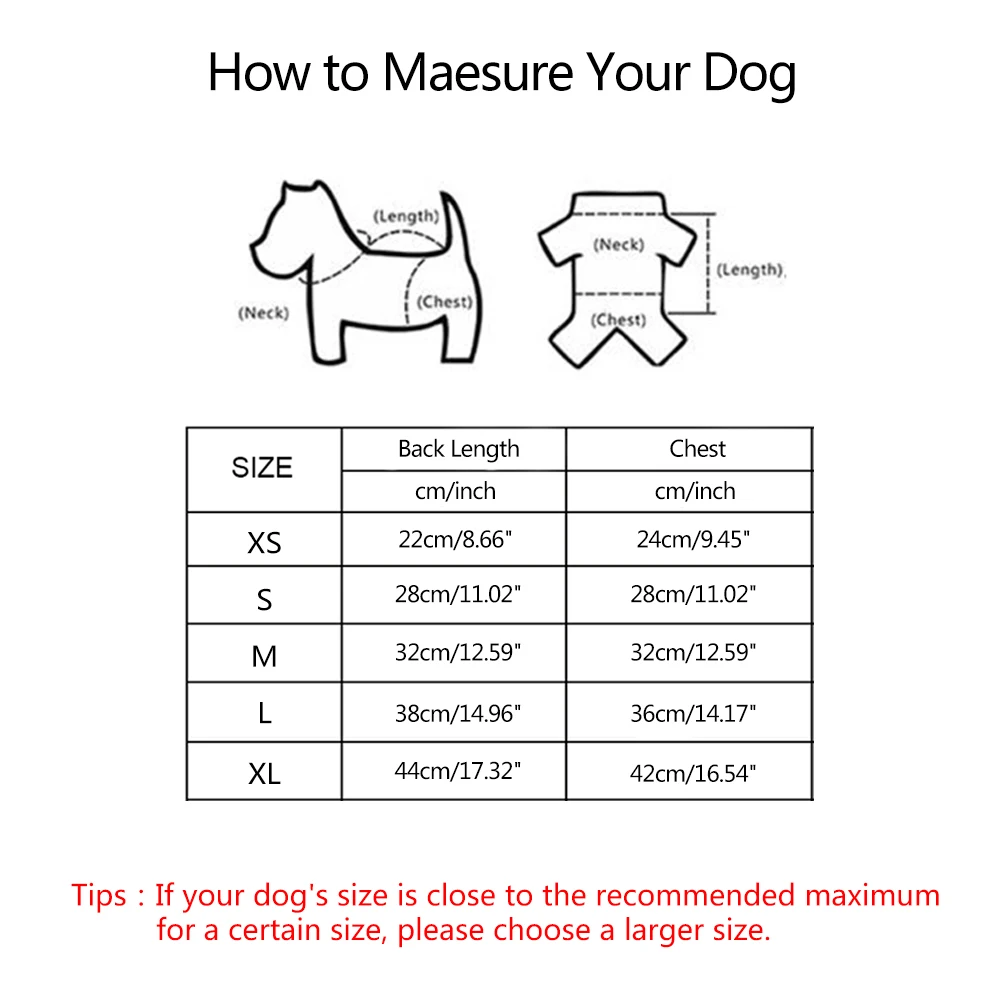 How to Maesure Your Dog

(Length)
(Neck)
(Chest)

(Neck)
(Length)
(Chest)

| SIZE | Back Length | Chest |
|---|---|---|
| | cm/inch | cm/inch |
| XS | 22cm/8.66" | 24cm/9.45" |
| S | 28cm/11.02" | 28cm/11.02" |
| M | 32cm/12.59" | 32cm/12.59" |
| L | 38cm/14.96" | 36cm/14.17" |
| XL | 44cm/17.32" | 42cm/16.54" |

Tips : If your dog's size is close to the recommended maximum for a certain size, please choose a larger size.