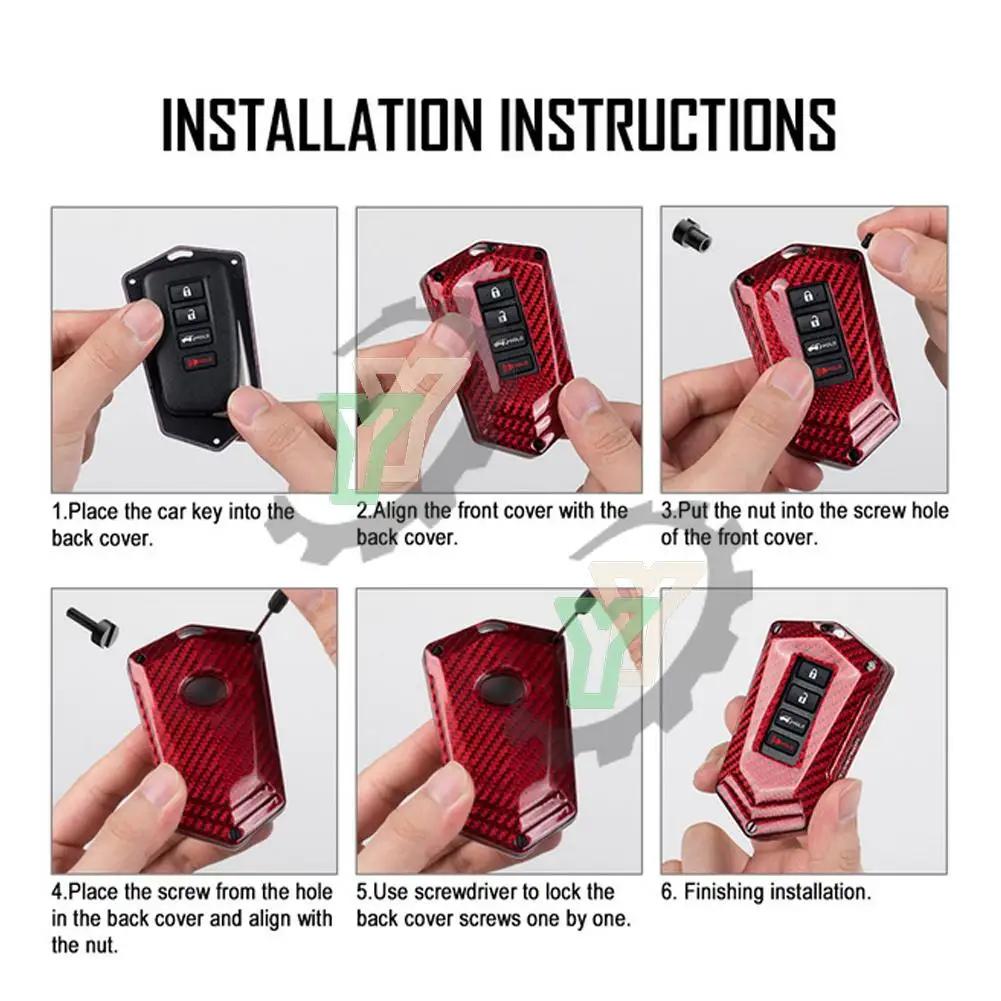 INSTALLATION INSTRUCTIONS

1.Place the car key into the back cover.

2.Align the front cover with the back cover.

3.Put the nut into the screw hole of the front cover.

4.Place the screw from the hole in the back cover and align with the nut.

5.Use screwdriver to lock the back cover screws one by one.

6. Finishing installation.