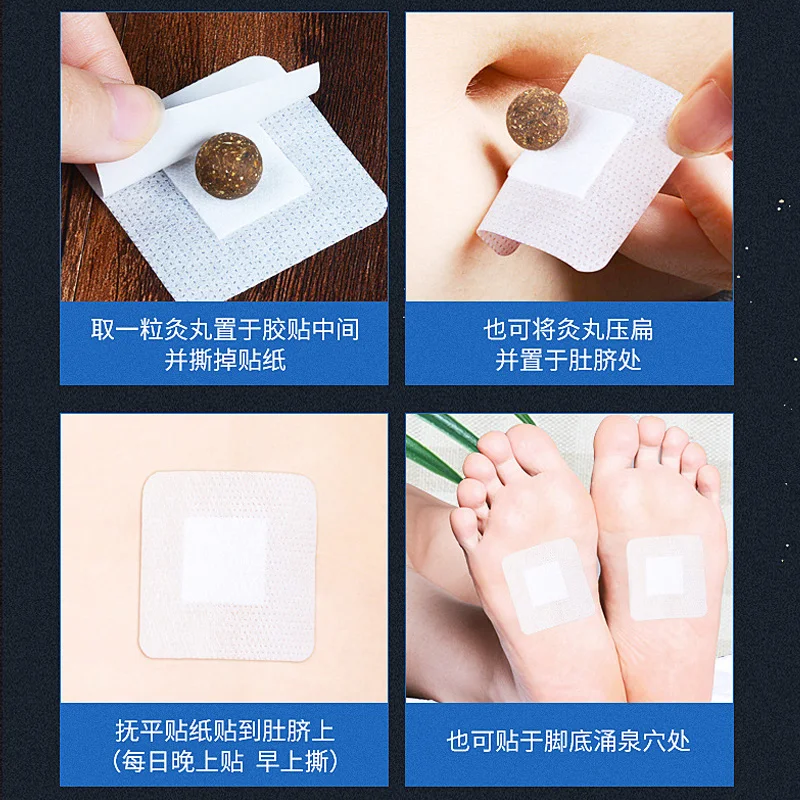 取一粒灸丸置于胶贴中间
并撕掉贴纸

也可将灸丸压扁
并置于肚脐处

抚平贴纸贴到肚脐上
(每日晚上贴 早上撕)

也可贴于脚底涌泉穴处