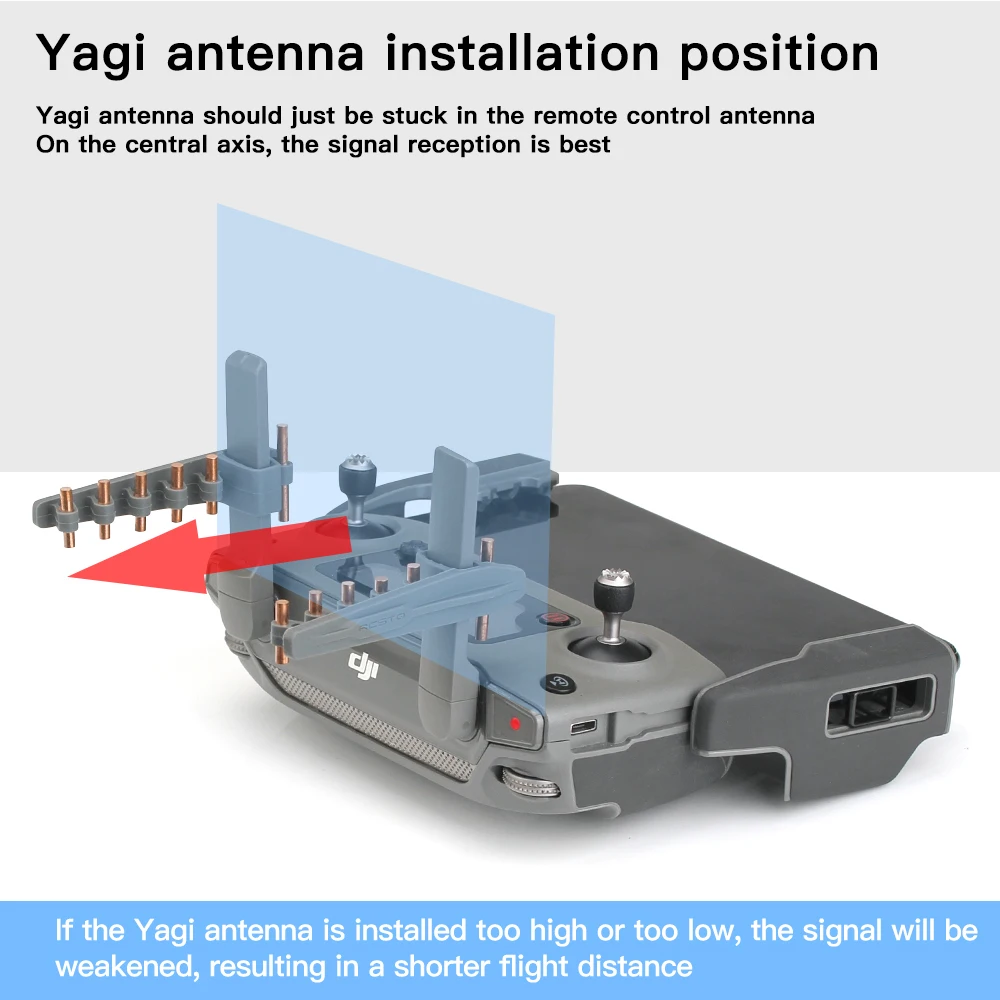 Yagi antenna installation position

Yagi antenna should just be stuck in the remote control antenna
On the central axis, the signal reception is best

dji

If the Yagi antenna is installed too high or too low, the signal will be weakened, resulting in a shorter flight distance