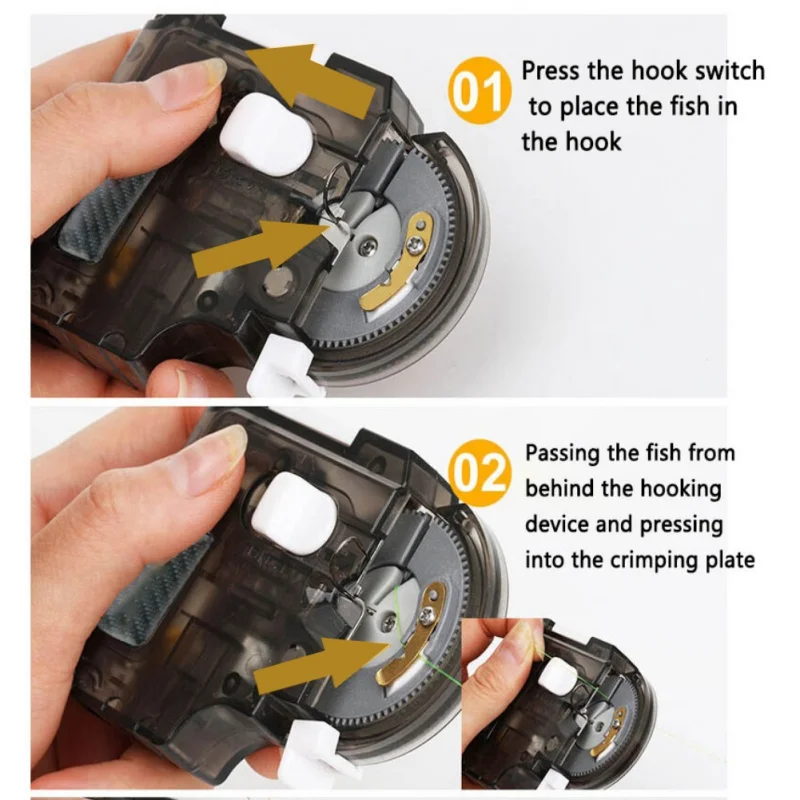 01 Press the hook switch to place the fish in the hook

02 Passing the fish from behind the hooking device and pressing into the crimping plate