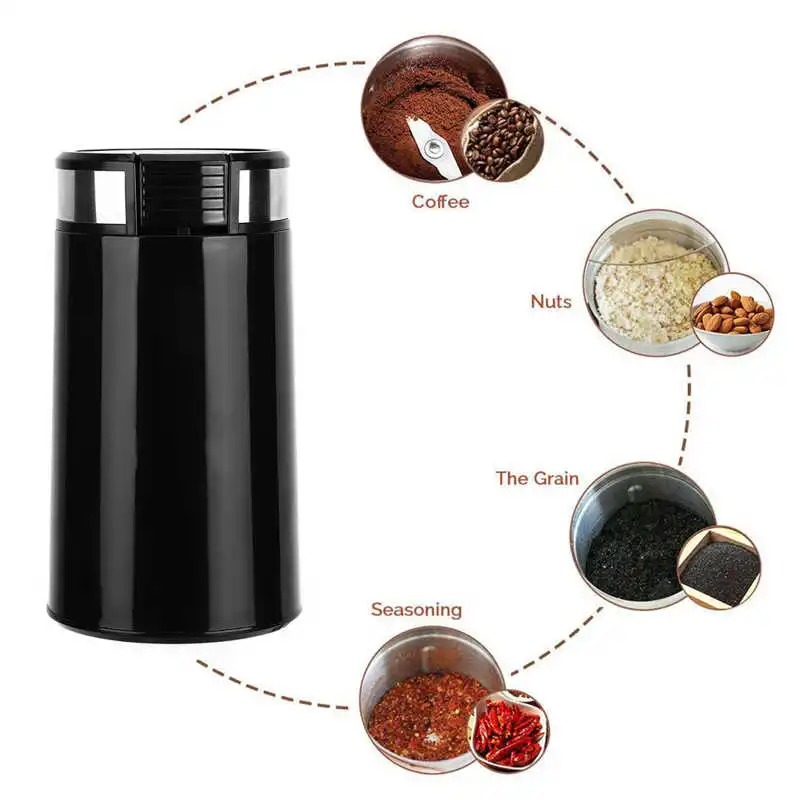 Coffee

Nuts

The Grain

Seasoning