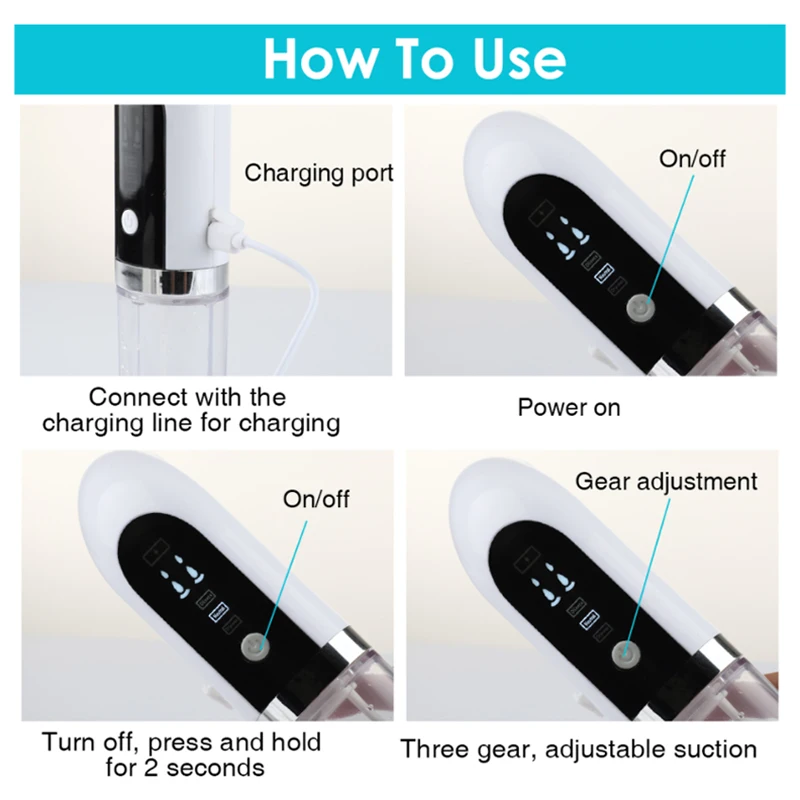 How To Use

Charging port

Connect with the charging line for charging

On/off

Power on

On/off

Turn off, press and hold for 2 seconds

Gear adjustment

Three gear, adjustable suction