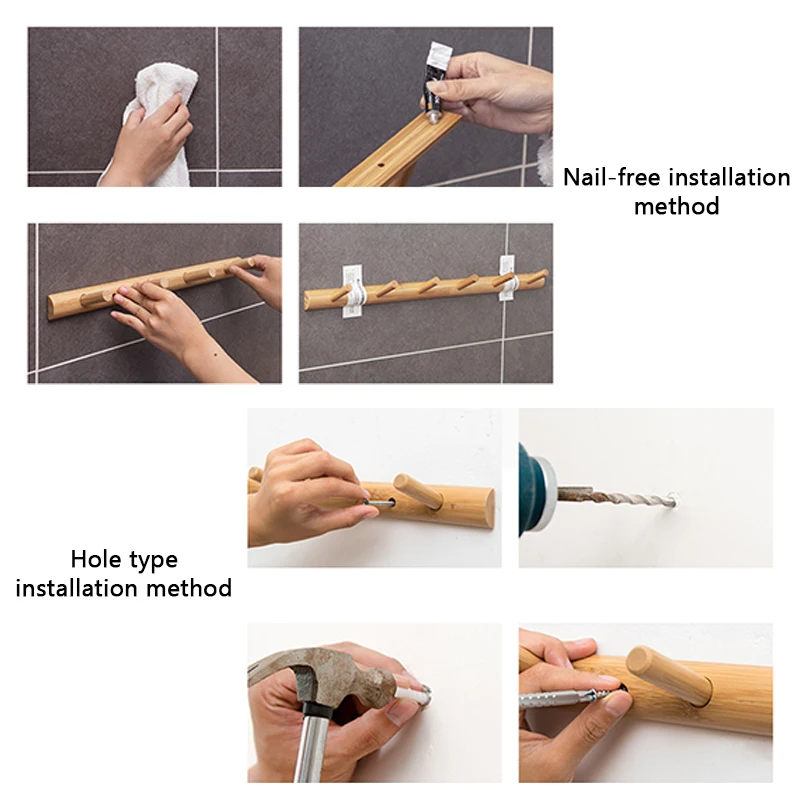 Nail-free installation method

Hole type installation method