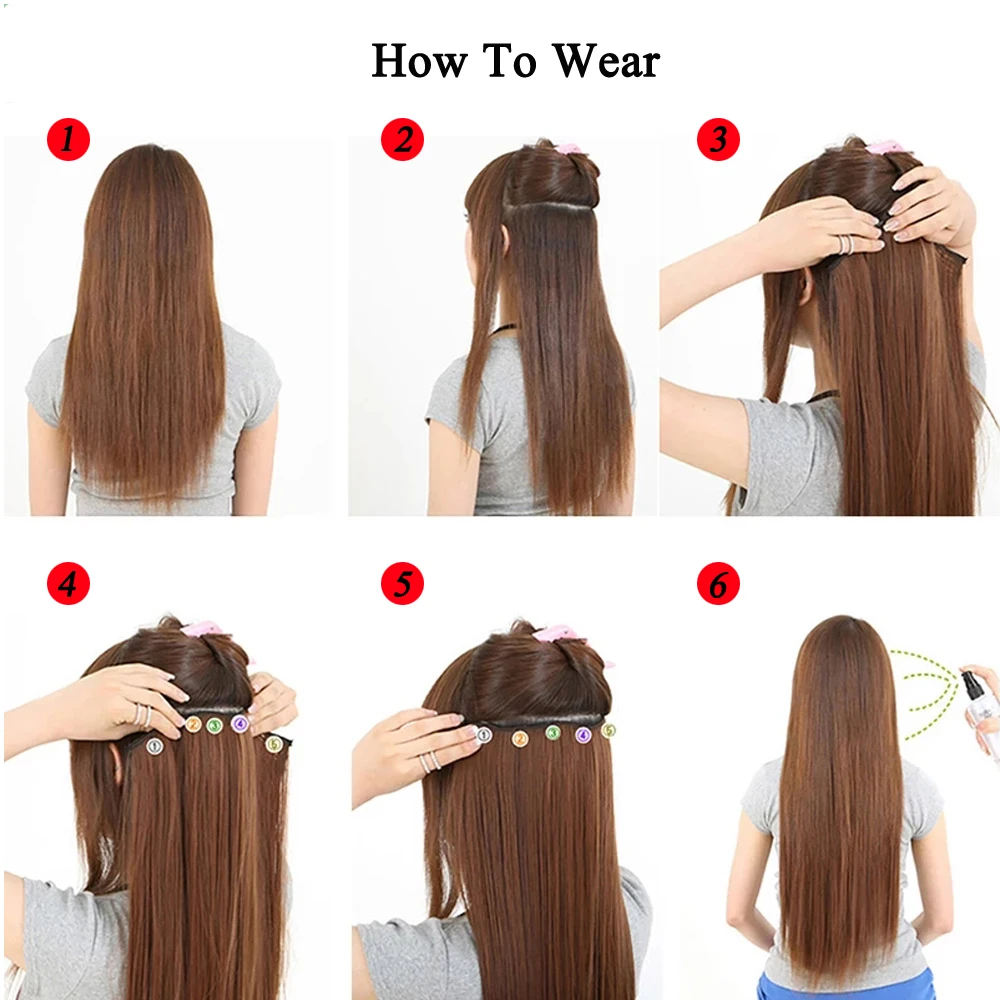 How To Wear

1

2

3

4

1 2 3 4 5

5

1 2 3 4 5

6