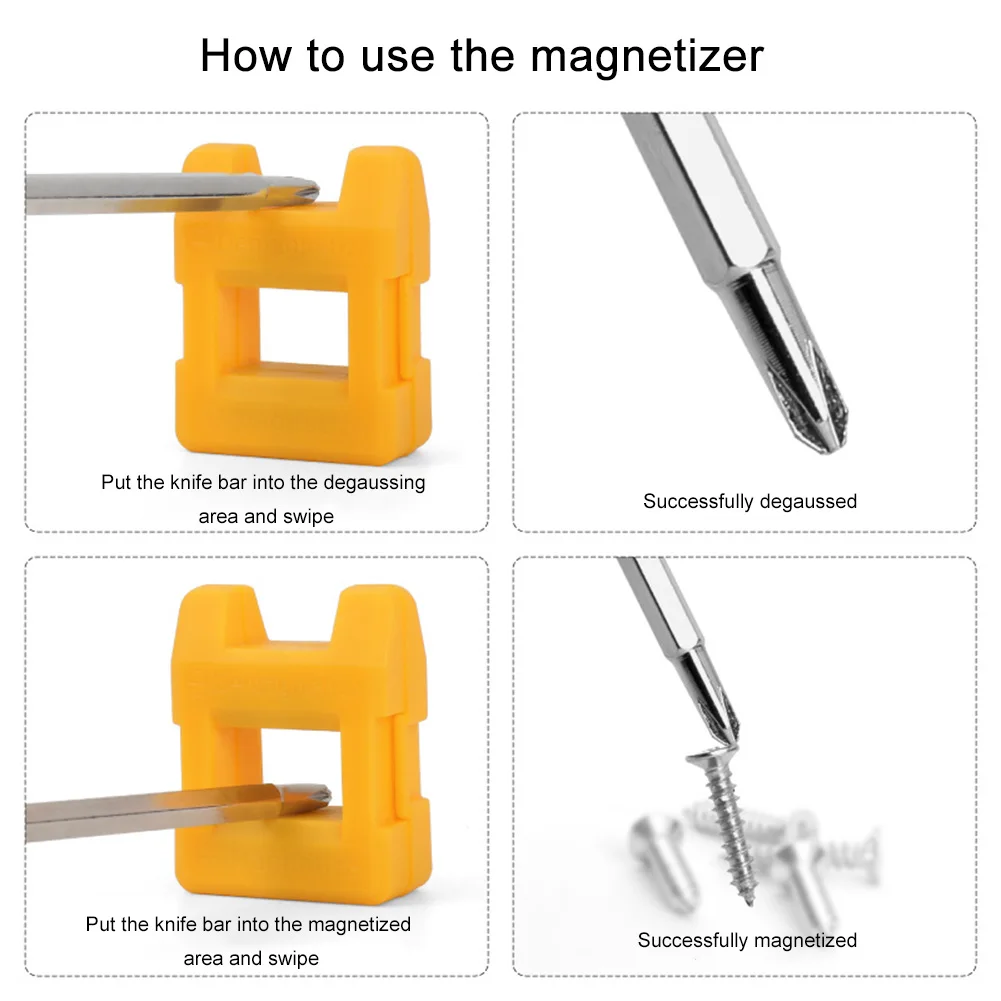 How to use the magnetizer

Put the knife bar into the degaussing area and swipe

Successfully degaussed

Put the knife bar into the magnetized area and swipe

Successfully magnetized