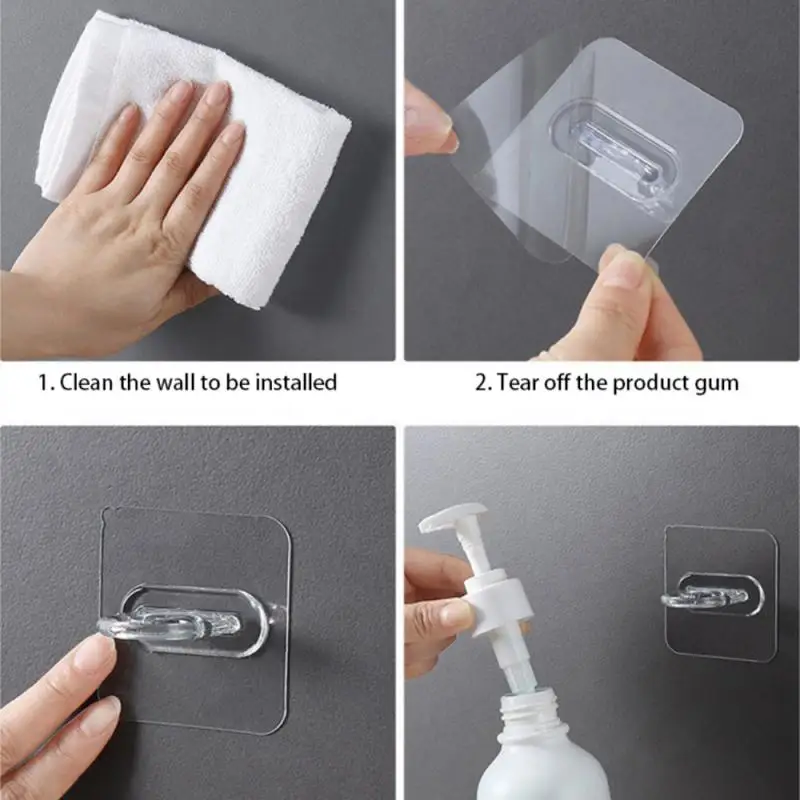 1. Clean the wall to be installed

2. Tear off the product gum