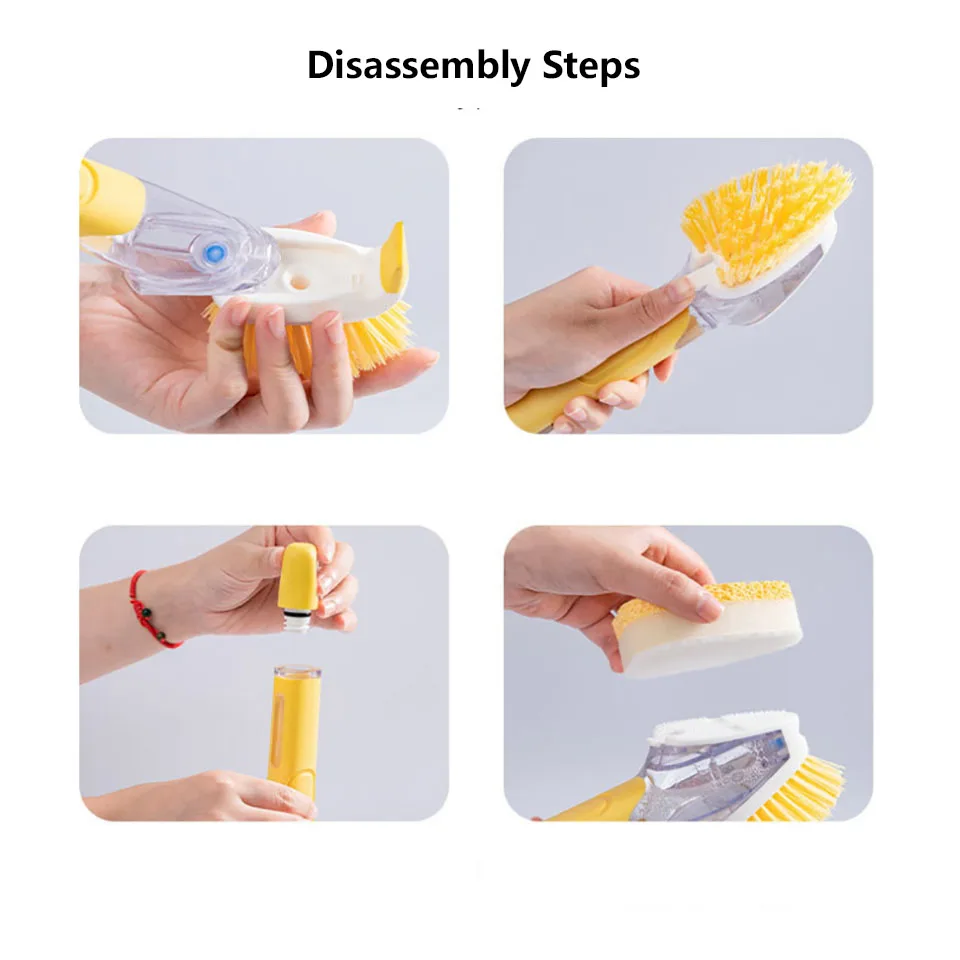 Disassembly Steps