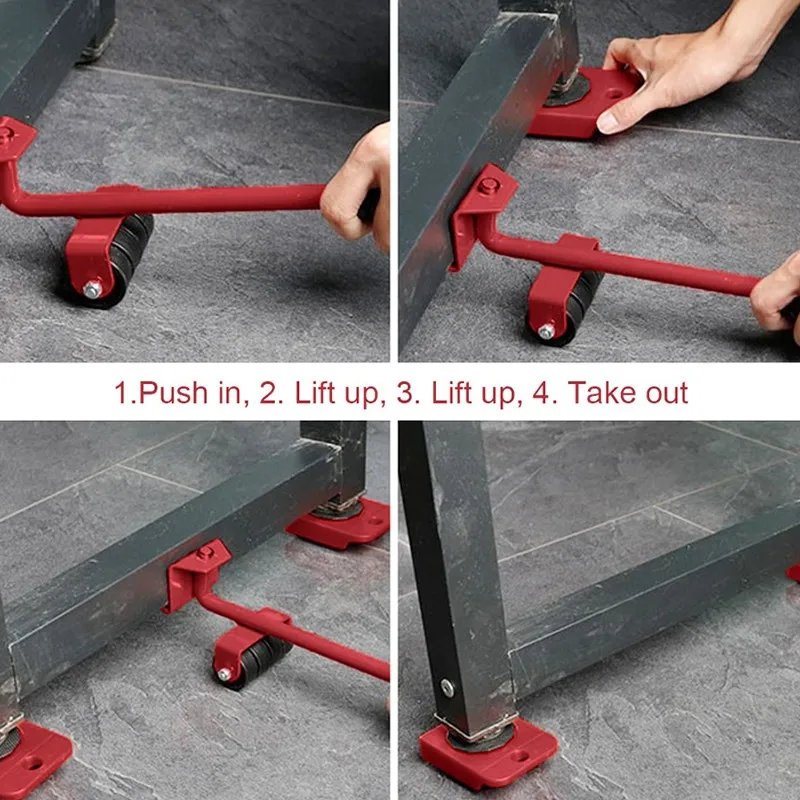 1.Push in, 2. Lift up, 3. Lift up, 4. Take out