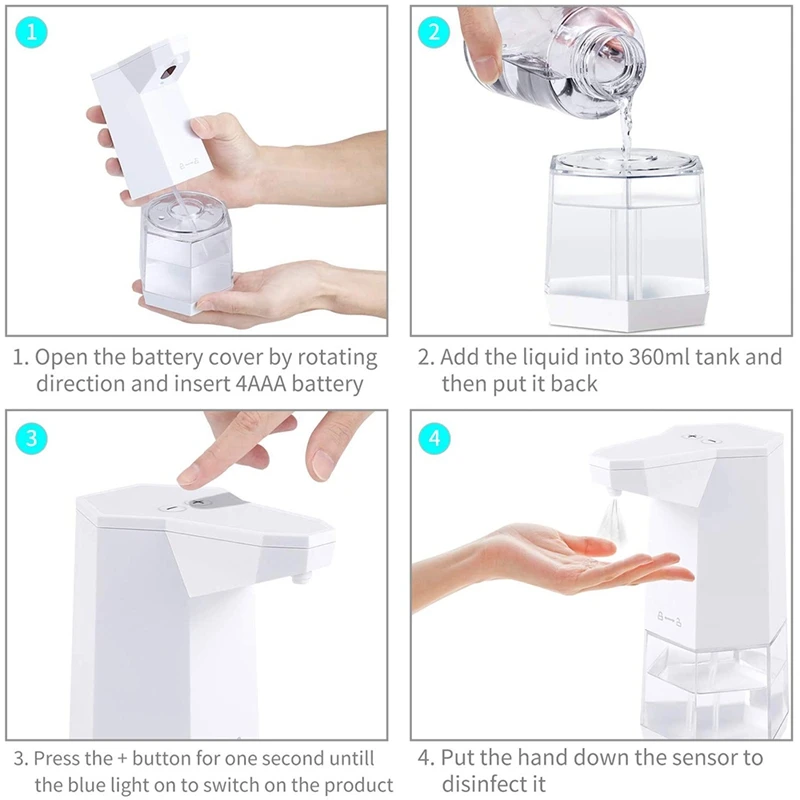 1

1. Open the battery cover by rotating direction and insert 4AAA battery

2

2. Add the liquid into 360ml tank and then put it back

3

3. Press the + button for one second untill the blue light on to switch on the product

4

4. Put the hand down the sensor to disinfect it