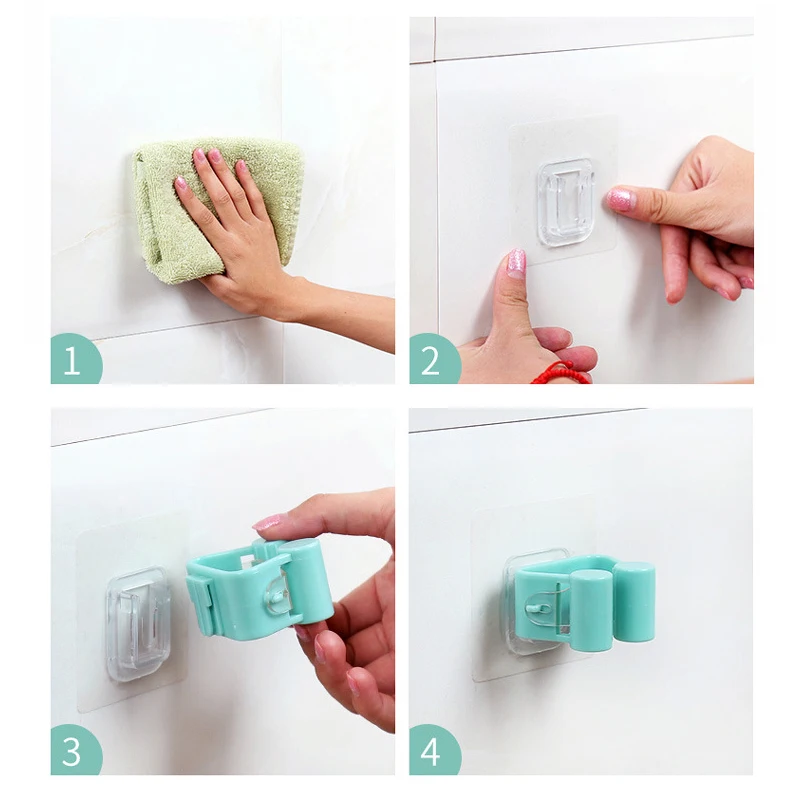 1

2

3

4