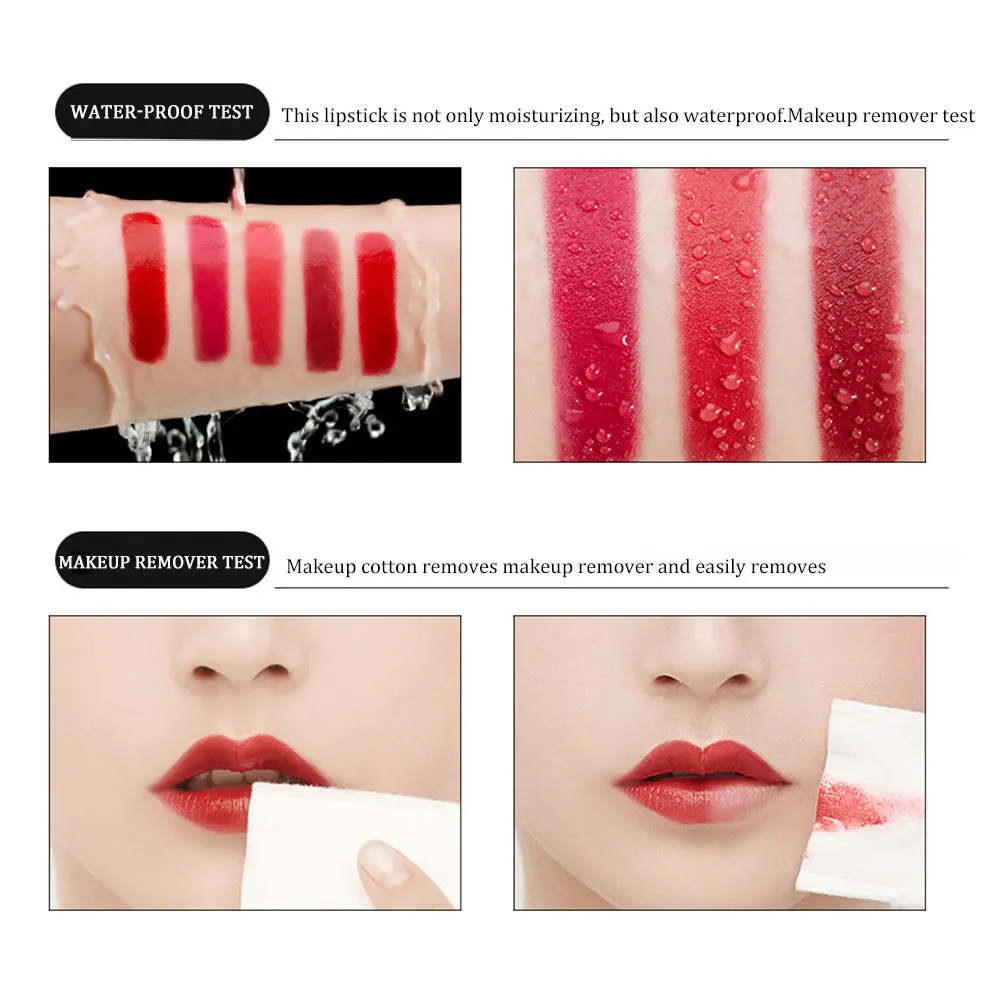 WATER-PROOF TEST

This lipstick is not only moisturizing, but also waterproof.Makeup remover test

MAKEUP REMOVER TEST

Makeup cotton removes makeup remover and easily removes