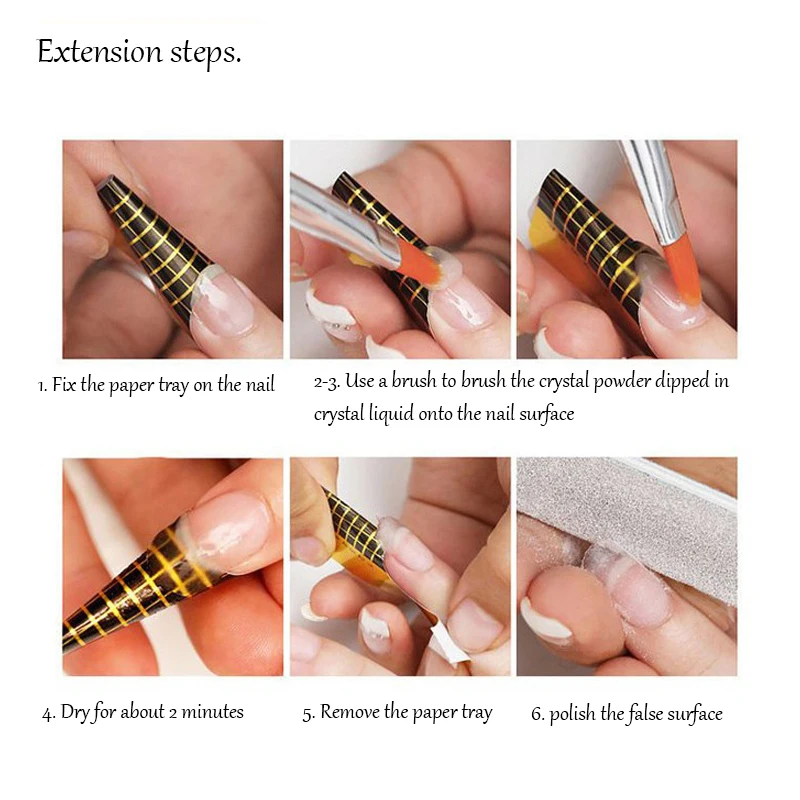 Extension steps.

1. Fix the paper tray on the nail

2-3. Use a brush to brush the crystal powder dipped in crystal liquid onto the nail surface

4. Dry for about 2 minutes

5. Remove the paper tray

6. polish the false surface