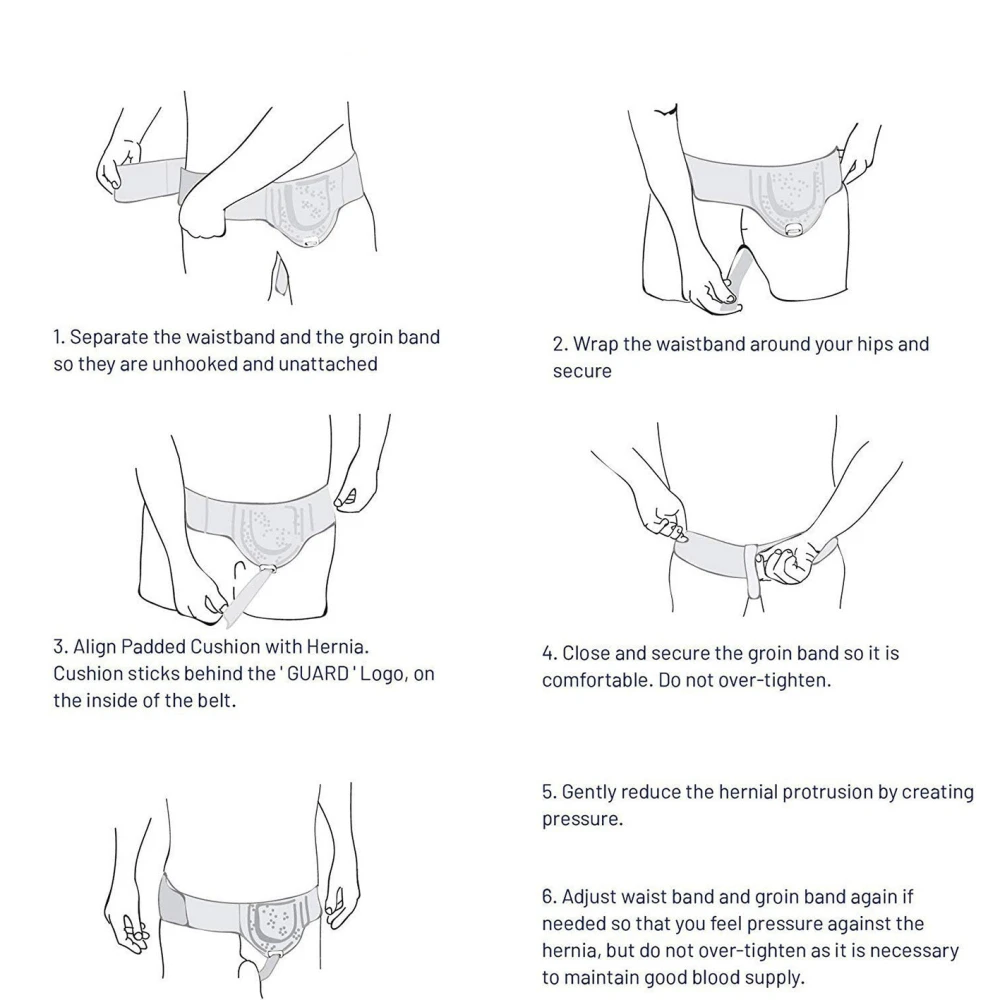 1. Separate the waistband and the groin band so they are unhooked and unattached

2. Wrap the waistband around your hips and secure

3. Align Padded Cushion with Hernia. Cushion sticks behind the ' GUARD ' Logo, on the inside of the belt.

4. Close and secure the groin band so it is comfortable. Do not over-tighten.

5. Gently reduce the hernial protrusion by creating pressure.

6. Adjust waist band and groin band again if needed so that you feel pressure against the hernia, but do not over-tighten as it is necessary to maintain good blood supply.