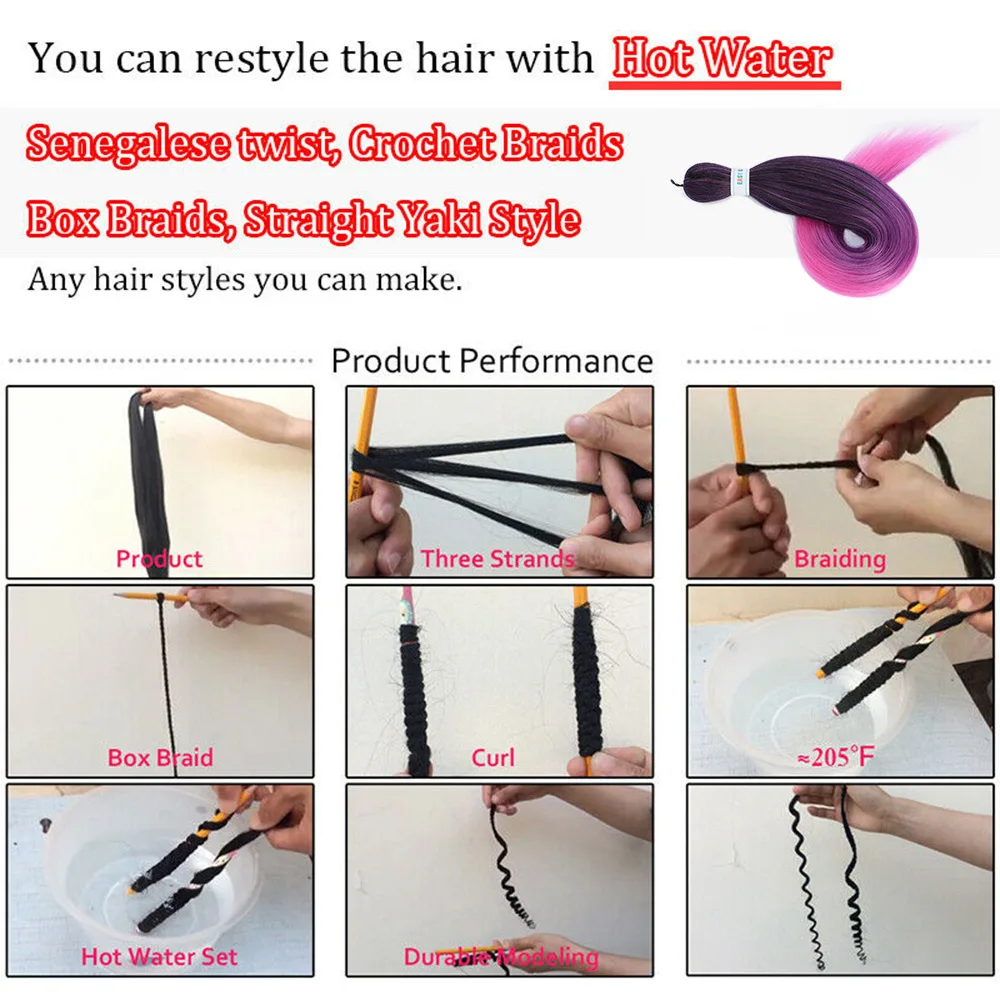 You can restyle the hair with Hot Water

Senegalese twist, Crochet Braids

Box Braids, Straight Yaki Style

Any hair styles you can make.

Product Performance

Product

Three Strands

Braiding

Box Braid

Curl

≈205°F

Hot Water Set

Durable Modeling