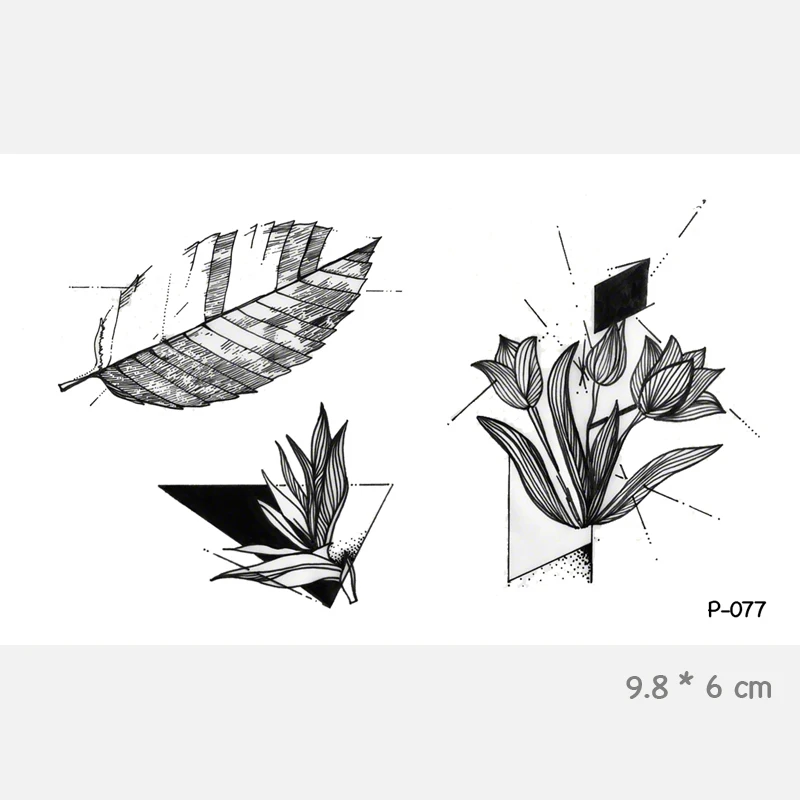 P-077

9.8 * 6 cm