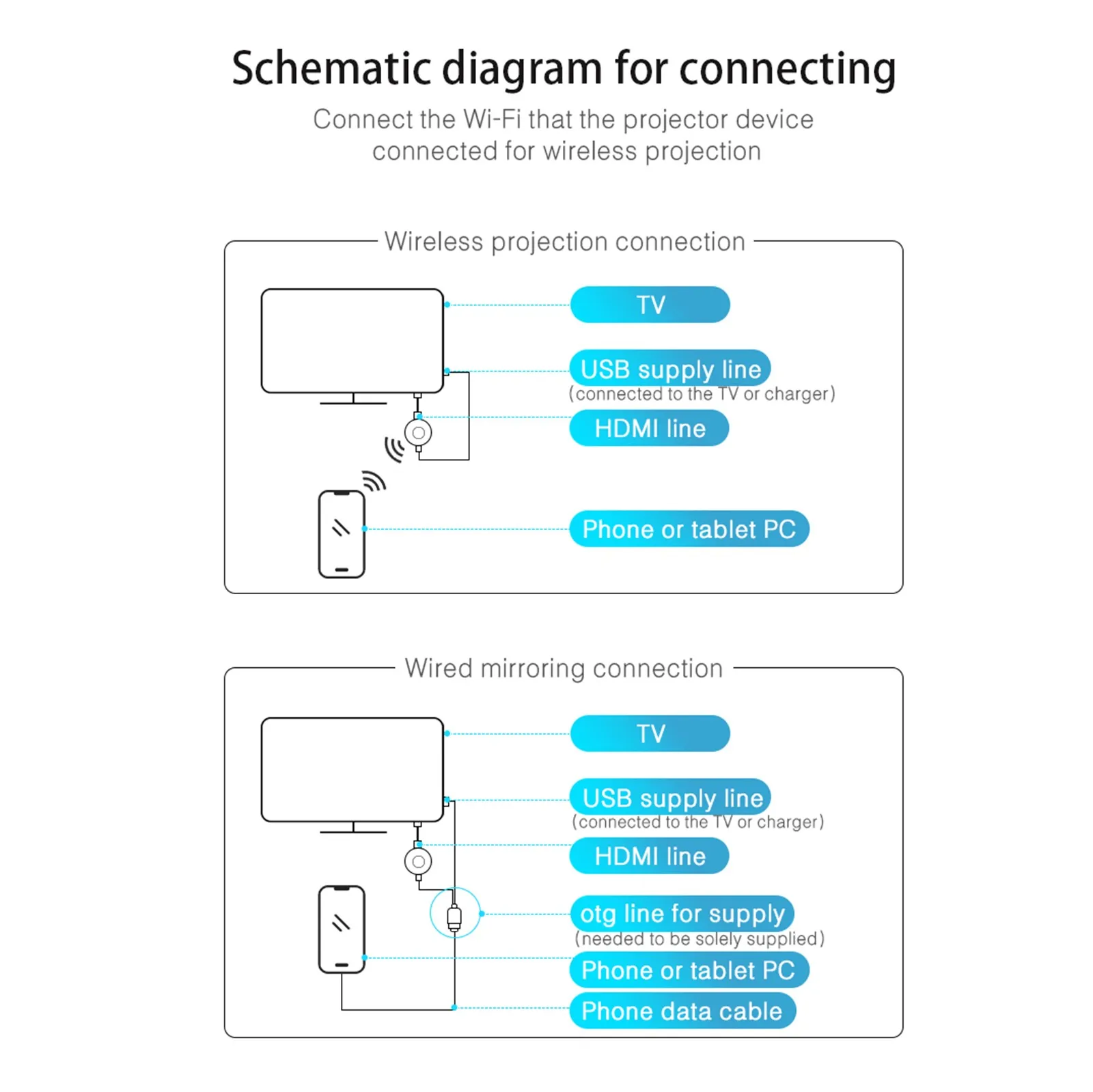 Schematic diagram for connecting

Connect the Wi-Fi that the projector device connected for wireless projection

Wireless projection connection

TV

USB supply line
(connected to the TV or charger)

HDMI line

Phone or tablet PC

Wired mirroring connection

TV

USB supply line
(connected to the TV or charger)

HDMI line

otg line for supply
(needed to be solely supplied)

Phone or tablet PC

Phone data cable