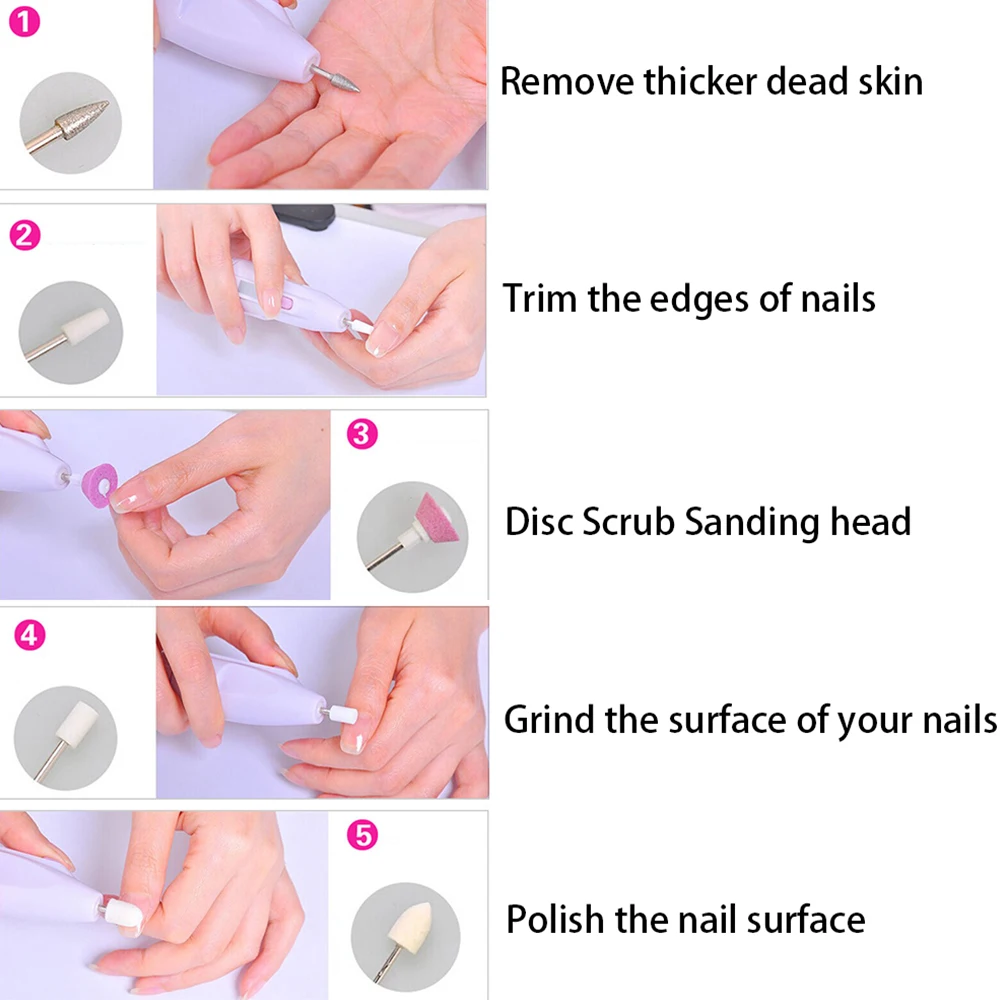 1
Remove thicker dead skin

2
Trim the edges of nails

3
Disc Scrub Sanding head

4
Grind the surface of your nails

5
Polish the nail surface