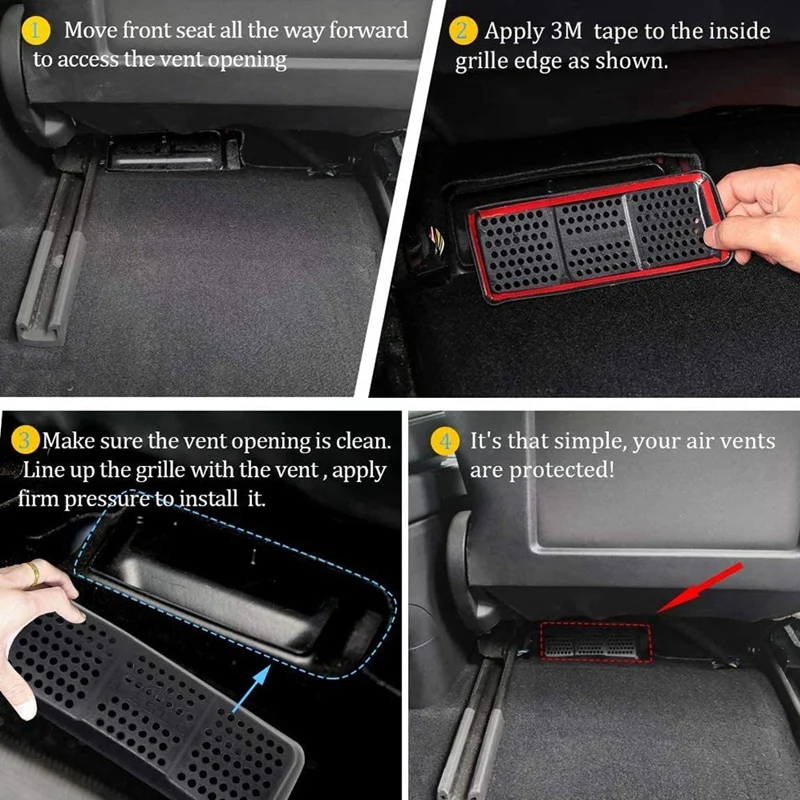 1 Move front seat all the way forward to access the vent opening

2 Apply 3M tape to the inside grille edge as shown.

3 Make sure the vent opening is clean. Line up the grille with the vent , apply firm pressure to install it.

4 It's that simple, your air vents are protected!