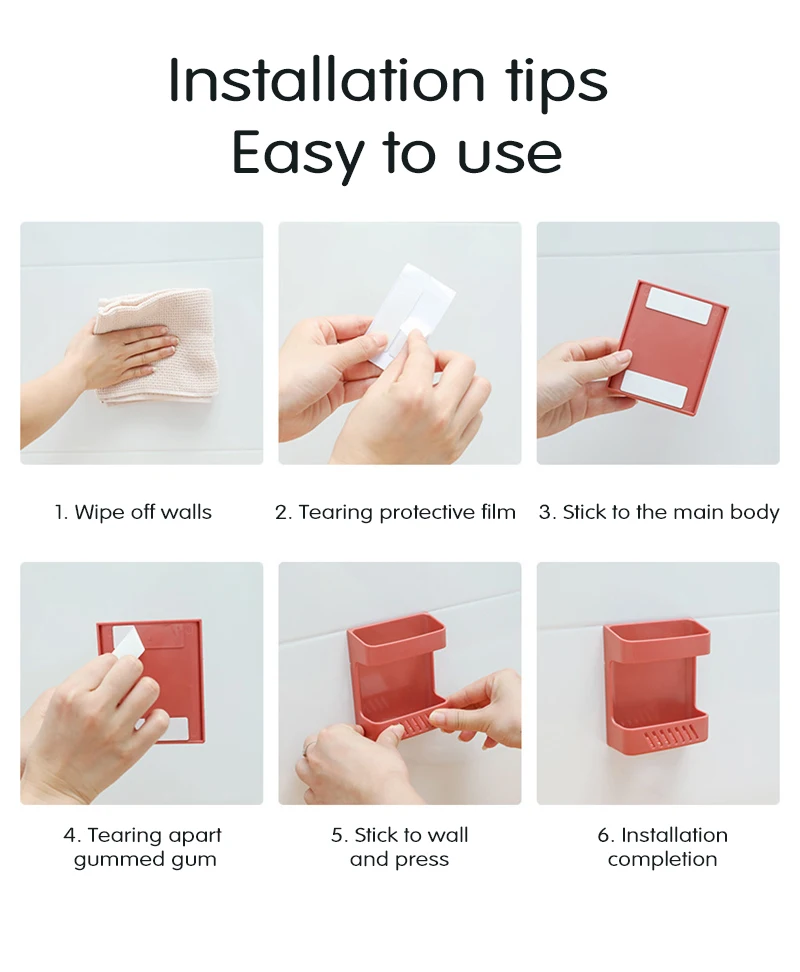 Installation tips
Easy to use

1. Wipe off walls

2. Tearing protective film

3. Stick to the main body

4. Tearing apart gummed gum

5. Stick to wall and press

6. Installation completion