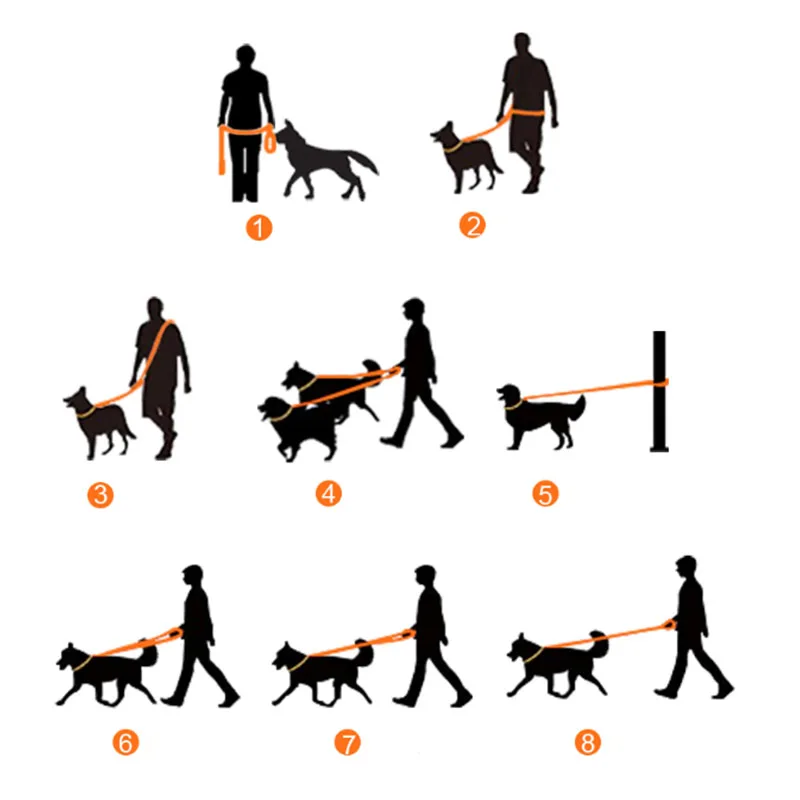 1
2
3
4
5
6
7
8