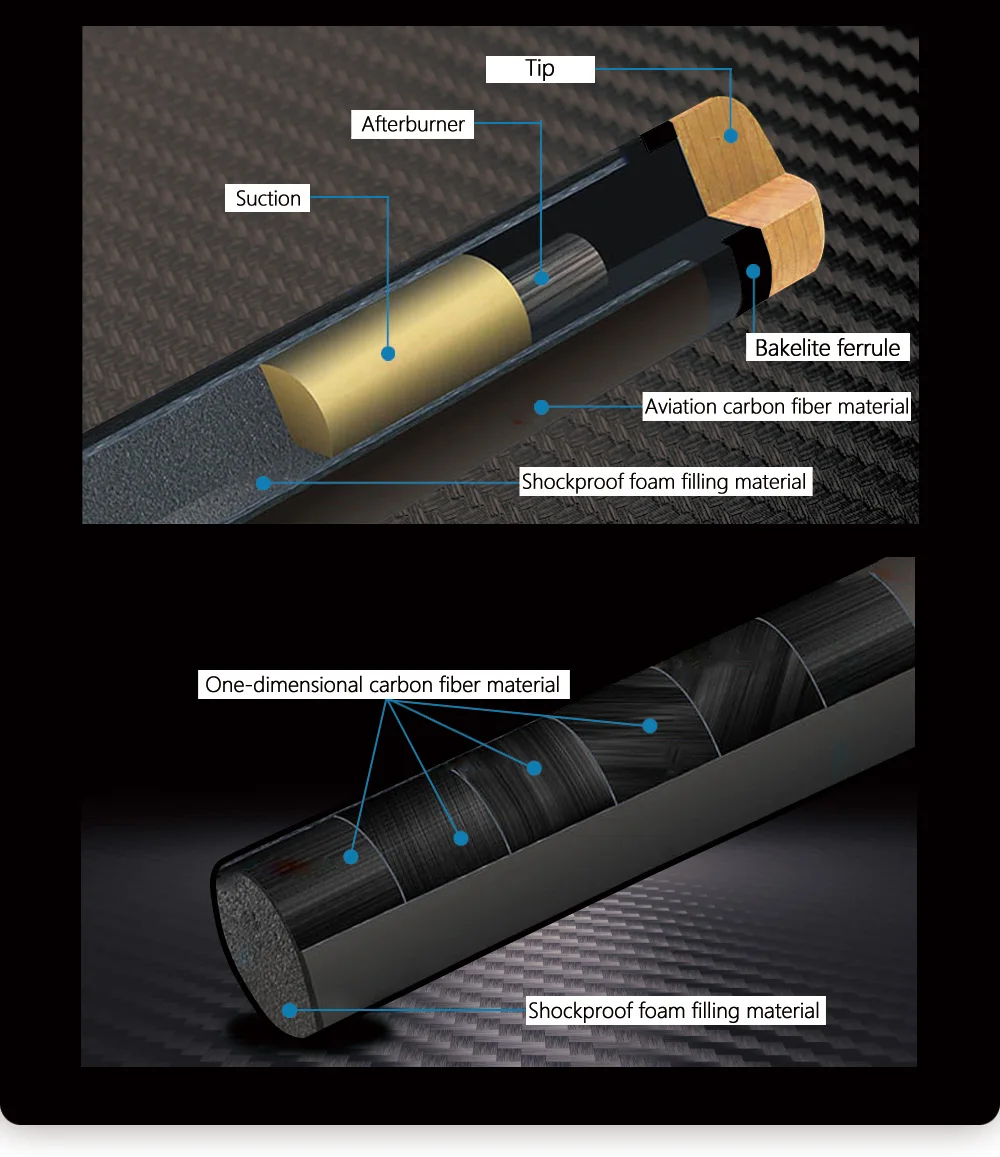 Tip

Afterburner

Suction

Bakelite ferrule

Aviation carbon fiber material

Shockproof foam filling material

One-dimensional carbon fiber material

Shockproof foam filling material