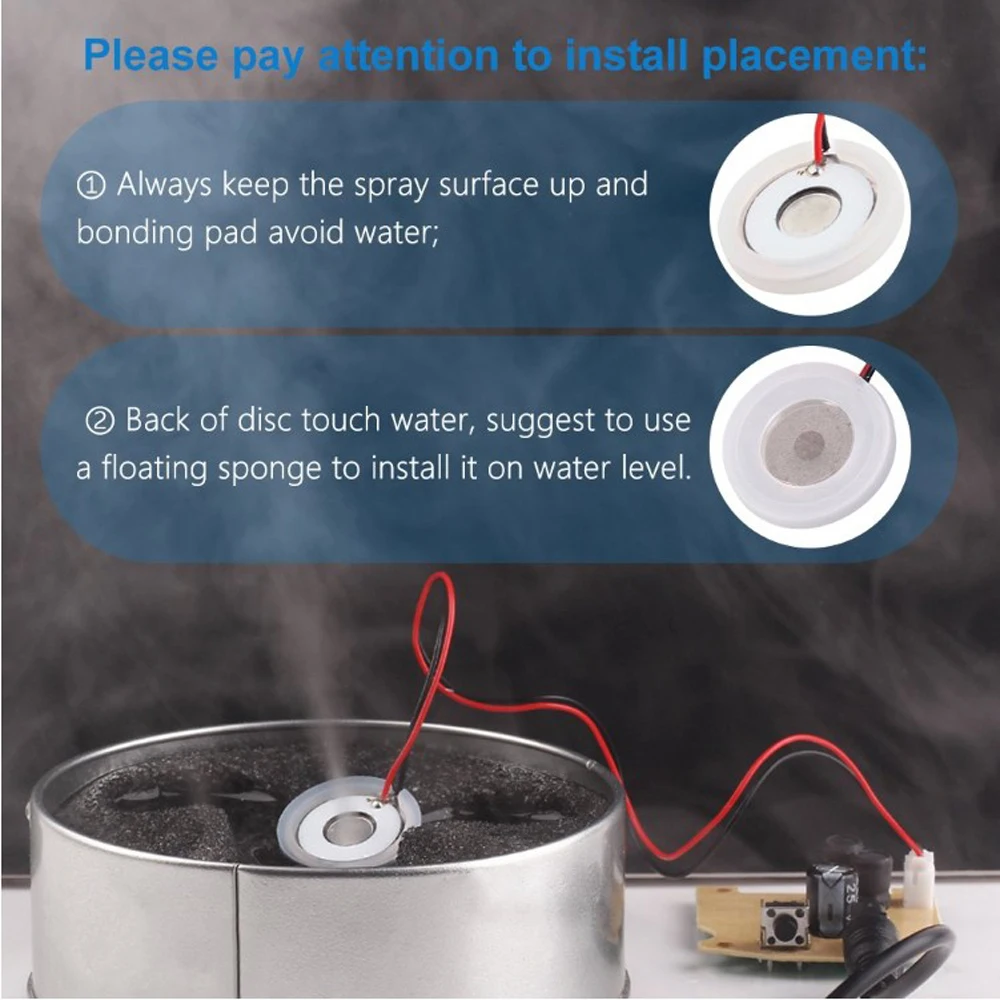 Please pay attention to install placement:

① Always keep the spray surface up and bonding pad avoid water;

② Back of disc touch water, suggest to use a floating sponge to install it on water level.