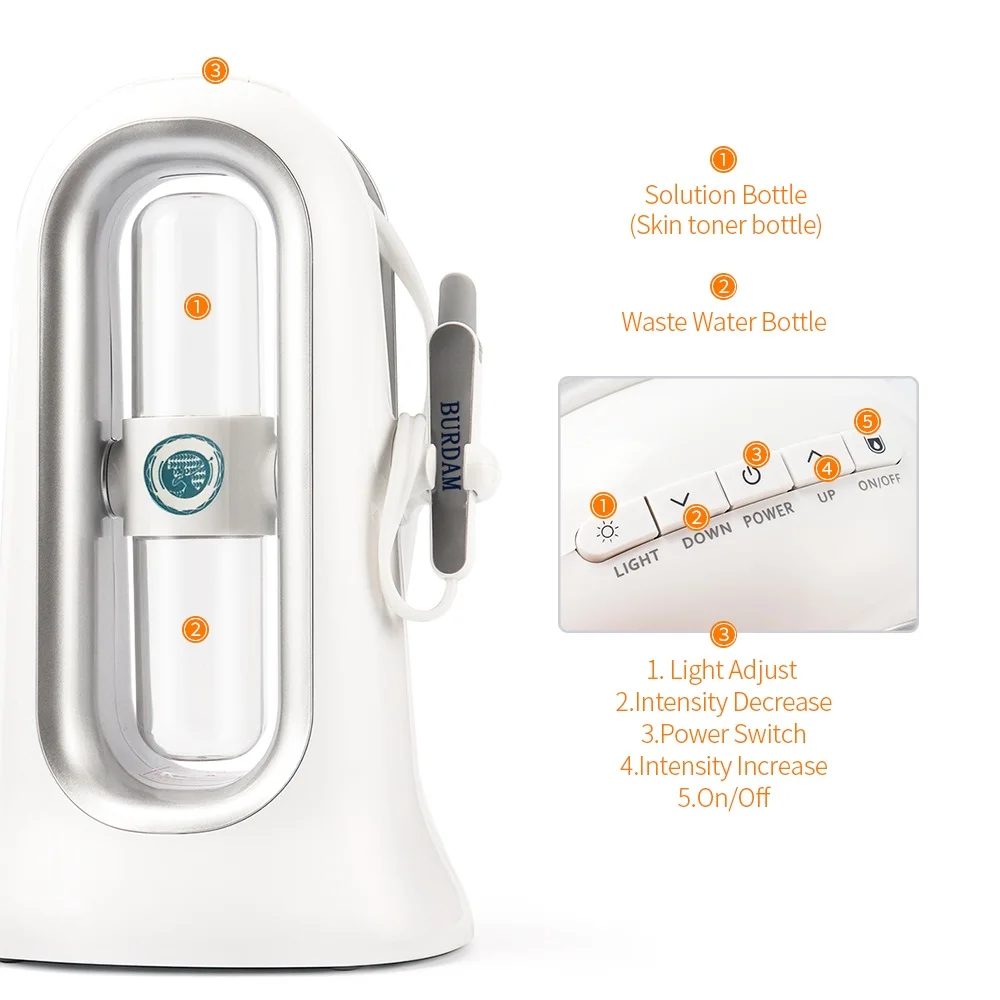 3

1

BURDAM

2

1
Solution Bottle
(Skin toner bottle)

2
Waste Water Bottle

1
LIGHT
2
DOWN
3
POWER
4
UP
5
ON/OFF

3
1. Light Adjust
2.Intensity Decrease
3.Power Switch
4.Intensity Increase
5.On/Off