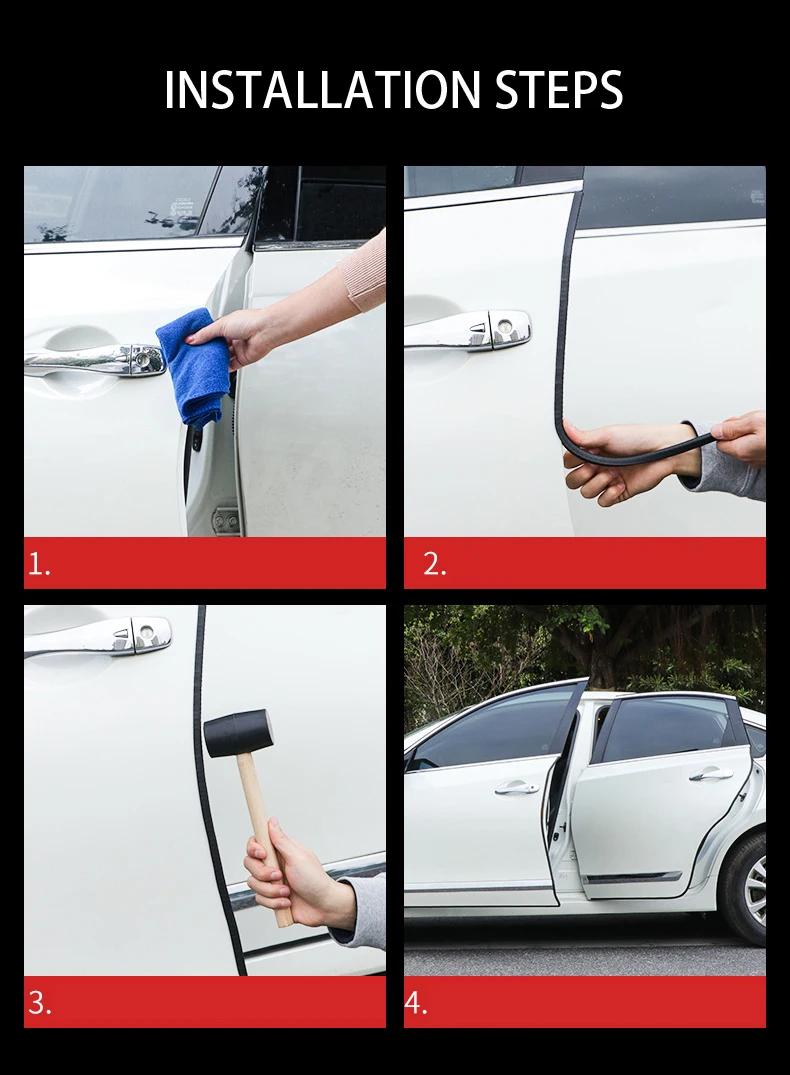 INSTALLATION STEPS

1.

2.

3.

4.