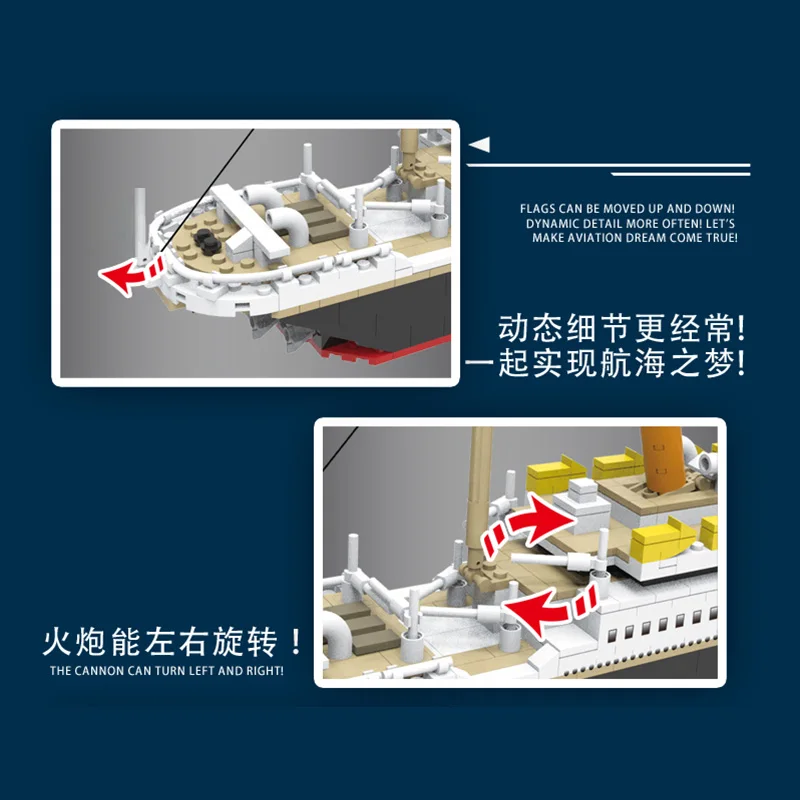 FLAGS CAN BE MOVED UP AND DOWN!
DYNAMIC DETAIL MORE OFTEN! LET'S
MAKE AVIATION DREAM COME TRUE!

动态细节更经常!
一起实现航海之梦!

火炮能左右旋转!
THE CANNON CAN TURN LEFT AND RIGHT!