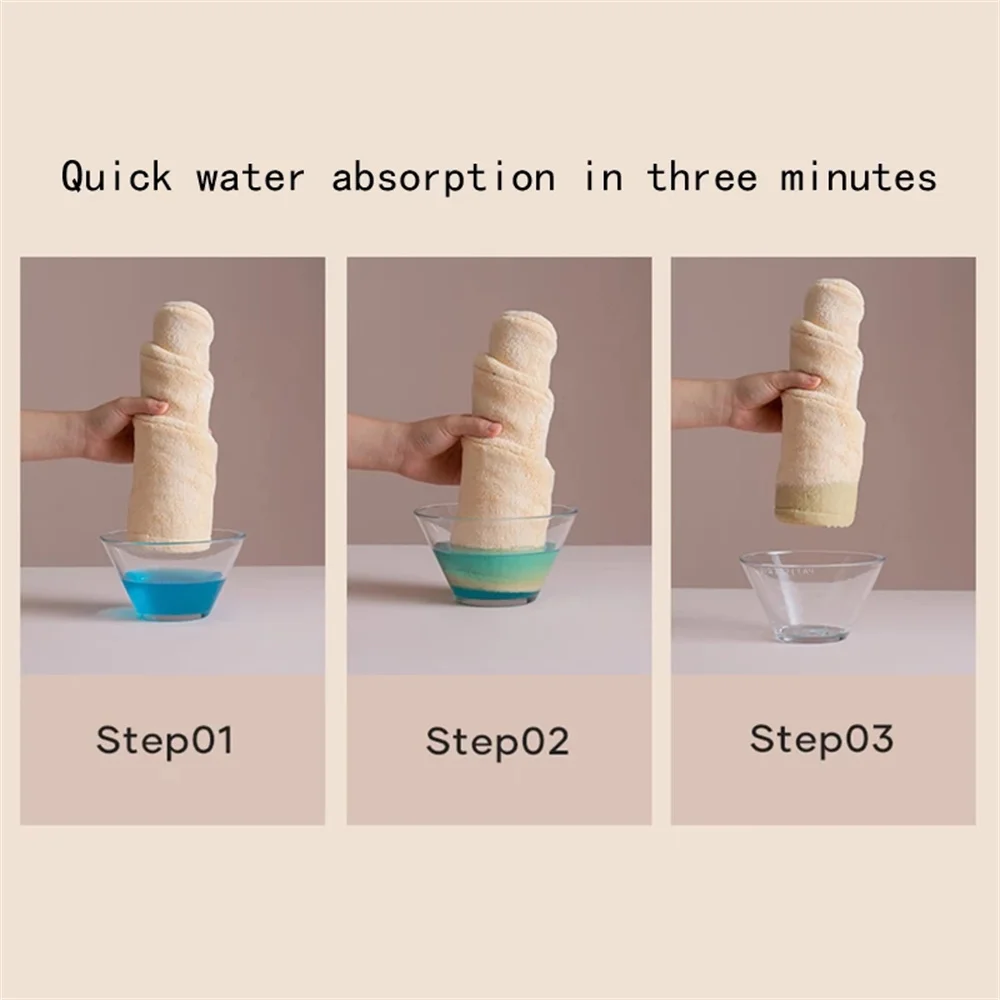 Quick water absorption in three minutes

Step01

Step02

Step03