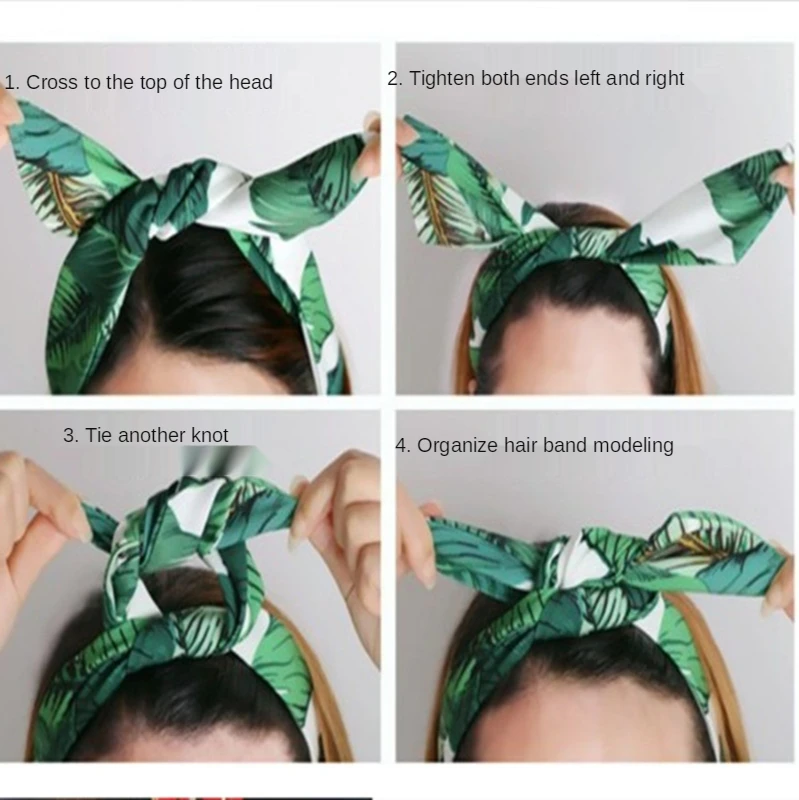 1. Cross to the top of the head

2. Tighten both ends left and right

3. Tie another knot

4. Organize hair band modeling