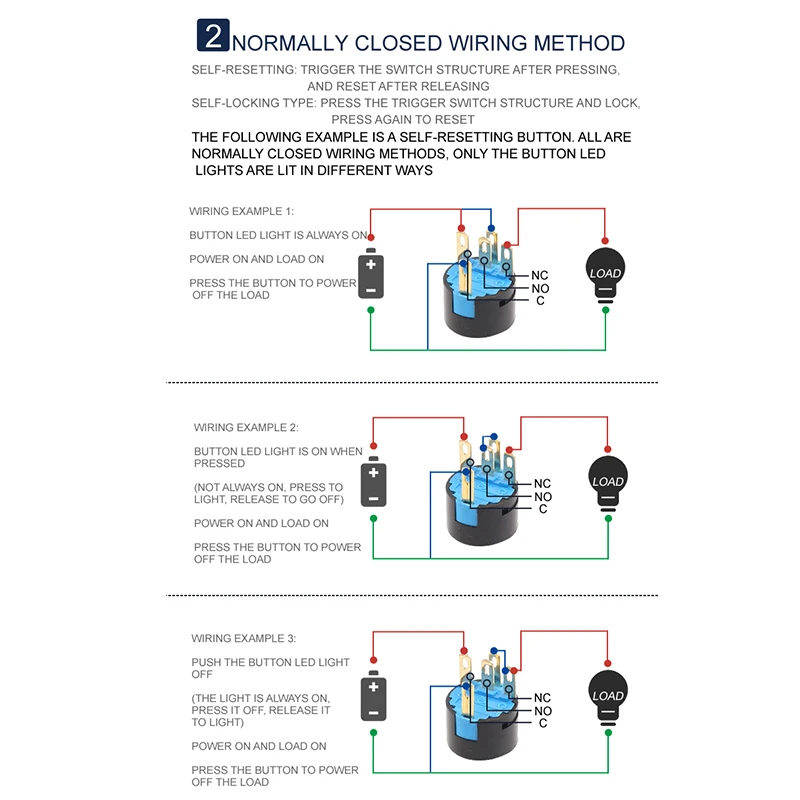 2 NORMALLY CLOSED WIRING METHOD

SELF-RESETTING: TRIGGER THE SWITCH STRUCTURE AFTER PRESSING, AND RESET AFTER RELEASING

SELF-LOCKING TYPE: PRESS THE TRIGGER SWITCH STRUCTURE AND LOCK, PRESS AGAIN TO RESET

THE FOLLOWING EXAMPLE IS A SELF-RESETTING BUTTON. ALL ARE NORMALLY CLOSED WIRING METHODS, ONLY THE BUTTON LED LIGHTS ARE LIT IN DIFFERENT WAYS

WIRING EXAMPLE 1:

BUTTON LED LIGHT IS ALWAYS ON

POWER ON AND LOAD ON

PRESS THE BUTTON TO POWER OFF THE LOAD

+
−
NC
NO
C
LOAD

WIRING EXAMPLE 2:

BUTTON LED LIGHT IS ON WHEN PRESSED

(NOT ALWAYS ON, PRESS TO LIGHT, RELEASE TO GO OFF)

POWER ON AND LOAD ON

PRESS THE BUTTON TO POWER OFF THE LOAD

+
−
NC
NO
C
LOAD

WIRING EXAMPLE 3:

PUSH THE BUTTON LED LIGHT OFF

(THE LIGHT IS ALWAYS ON, PRESS IT OFF, RELEASE IT TO LIGHT)

POWER ON AND LOAD ON

PRESS THE BUTTON TO POWER OFF THE LOAD

+
−
NC
NO
C
LOAD