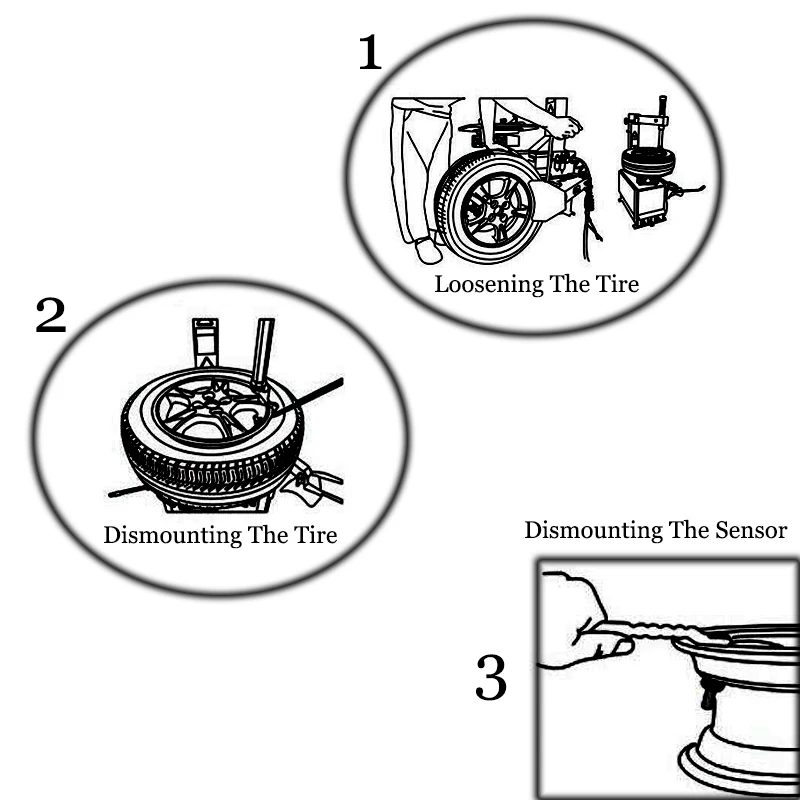 1

Loosening The Tire

2

Dismounting The Tire

Dismounting The Sensor

3