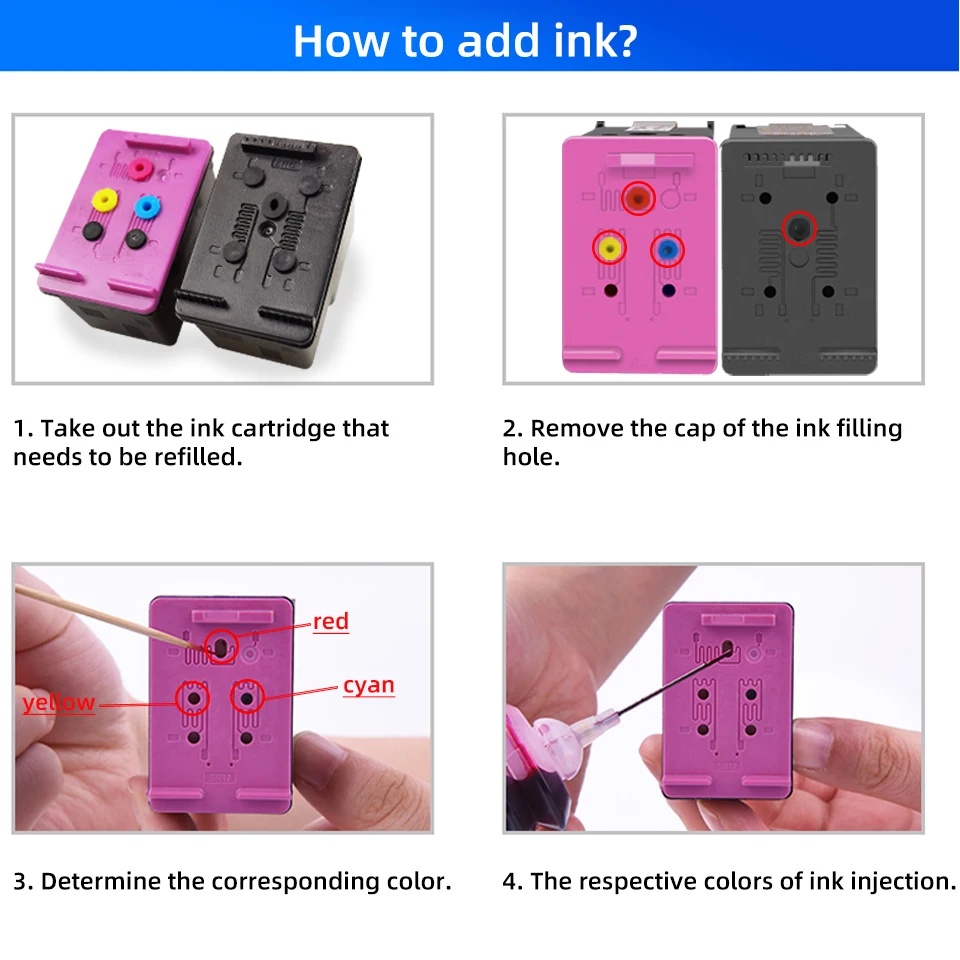 How to add ink?

1. Take out the ink cartridge that needs to be refilled.

2. Remove the cap of the ink filling hole.

red

cyan

yellow

3. Determine the corresponding color.

4. The respective colors of ink injection.